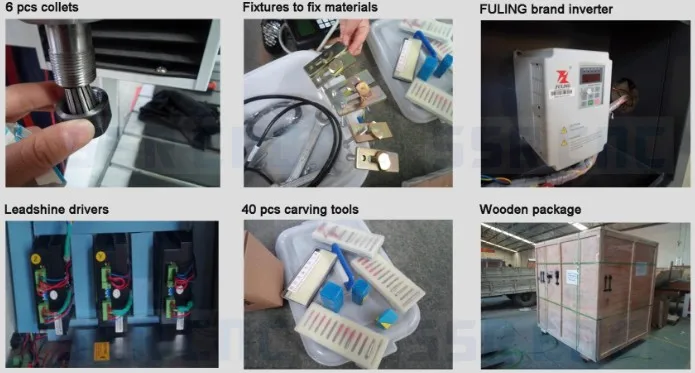 6 pcs collets

Fixtures to fix materials

FULING brand inverter

FULING

Leadshine drivers

40 pcs carving tools

Wooden package