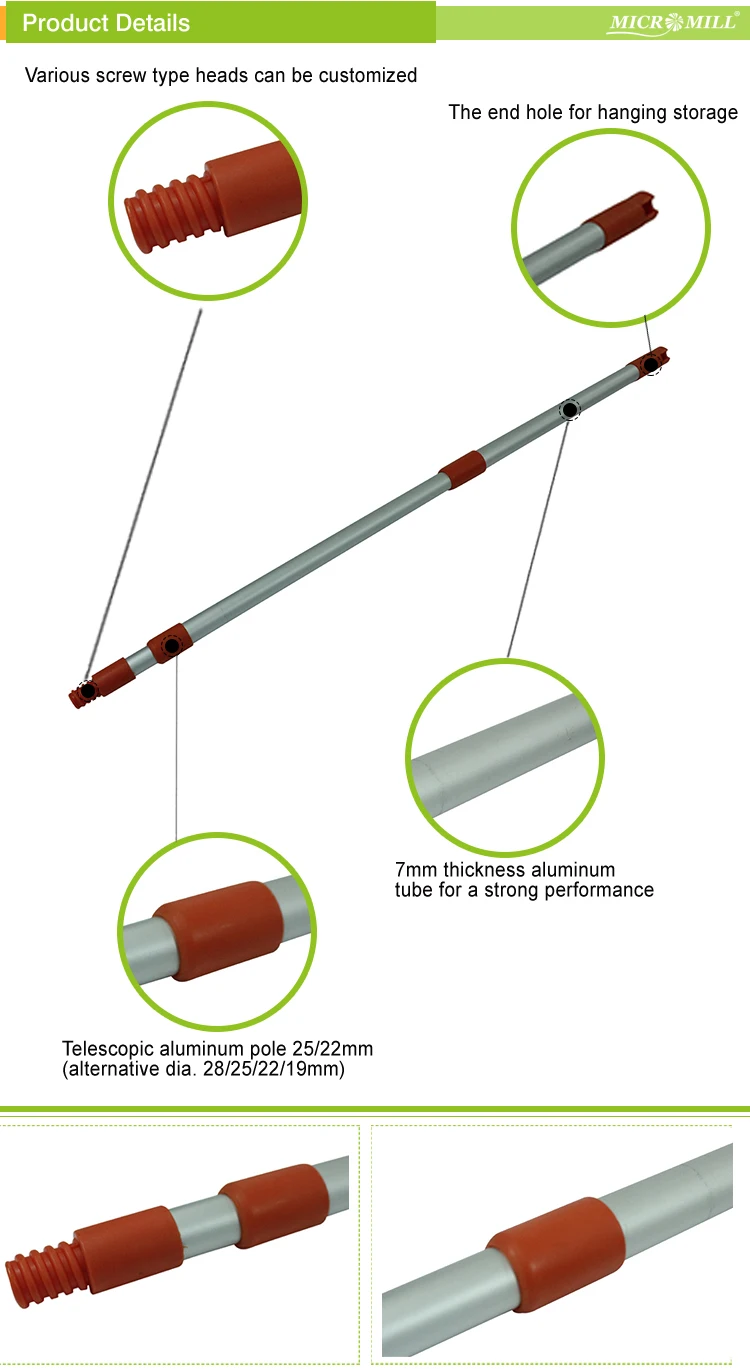 Product Details

MICROMILL®

Various screw type heads can be customized

The end hole for hanging storage

7mm thickness aluminum tube for a strong performance

Telescopic aluminum pole 25/22mm (alternative dia. 28/25/22/19mm)