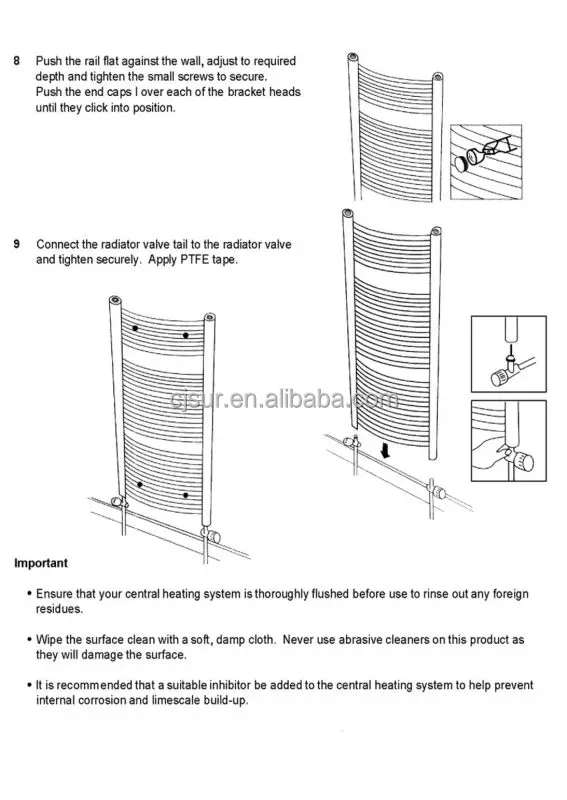 8 Push the rail flat against the wall, adjust to required depth and tighten the small screws to secure.
Push the end caps I over each of the bracket heads until they click into position.

9 Connect the radiator valve tail to the radiator valve and tighten securely. Apply PTFE tape.

cjsur.en.alibaba.com

Important

• Ensure that your central heating system is thoroughly flushed before use to rinse out any foreign residues.

• Wipe the surface clean with a soft, damp cloth. Never use abrasive cleaners on this product as they will damage the surface.

• It is recommended that a suitable inhibitor be added to the central heating system to help prevent internal corrosion and limescale build-up.