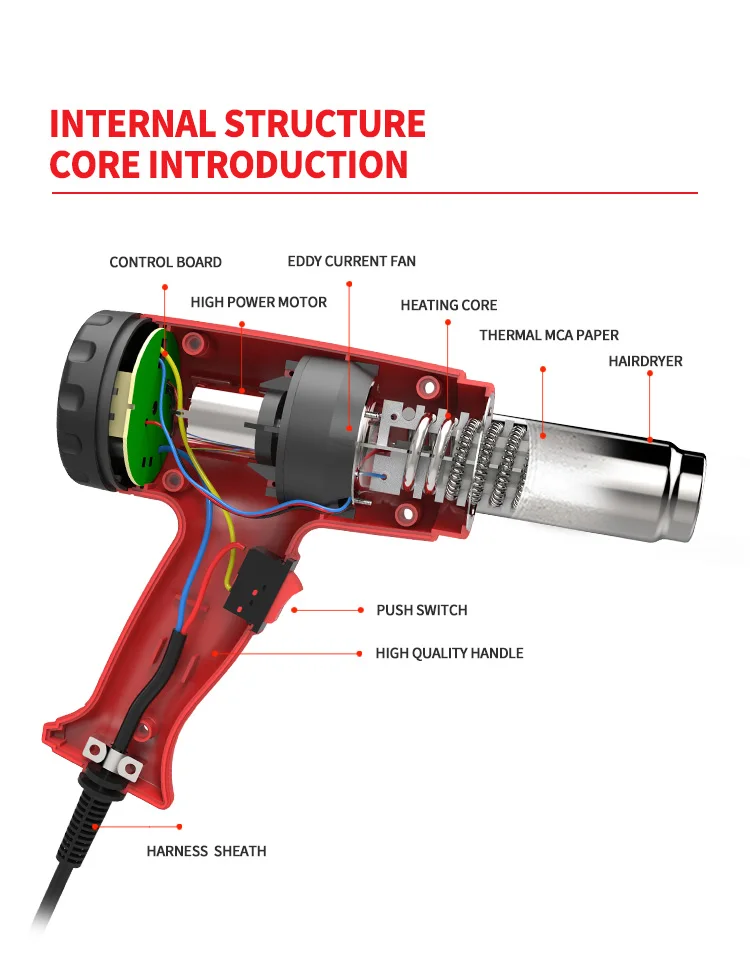 INTERNAL STRUCTURE
CORE INTRODUCTION

CONTROL BOARD
EDDY CURRENT FAN
HIGH POWER MOTOR
HEATING CORE
THERMAL MCA PAPER
HAIRDRYER

PUSH SWITCH
HIGH QUALITY HANDLE

HARNESS SHEATH