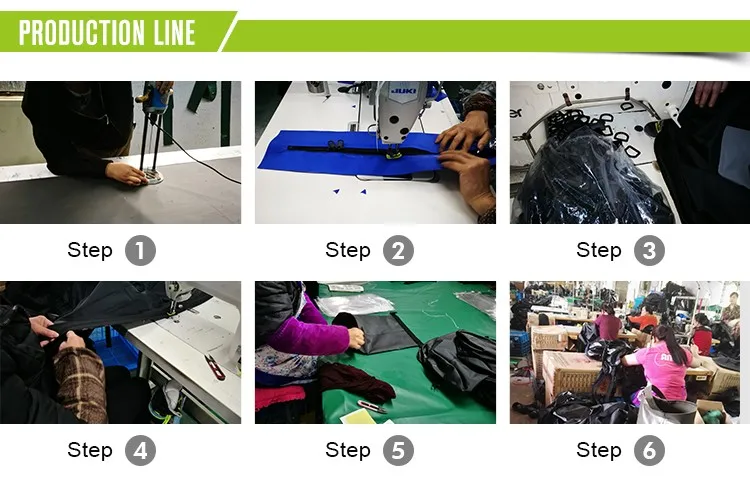 PRODUCTION LINE

JUKI

Step 1

Step 2

Step 3

Step 4

Step 5

Step 6