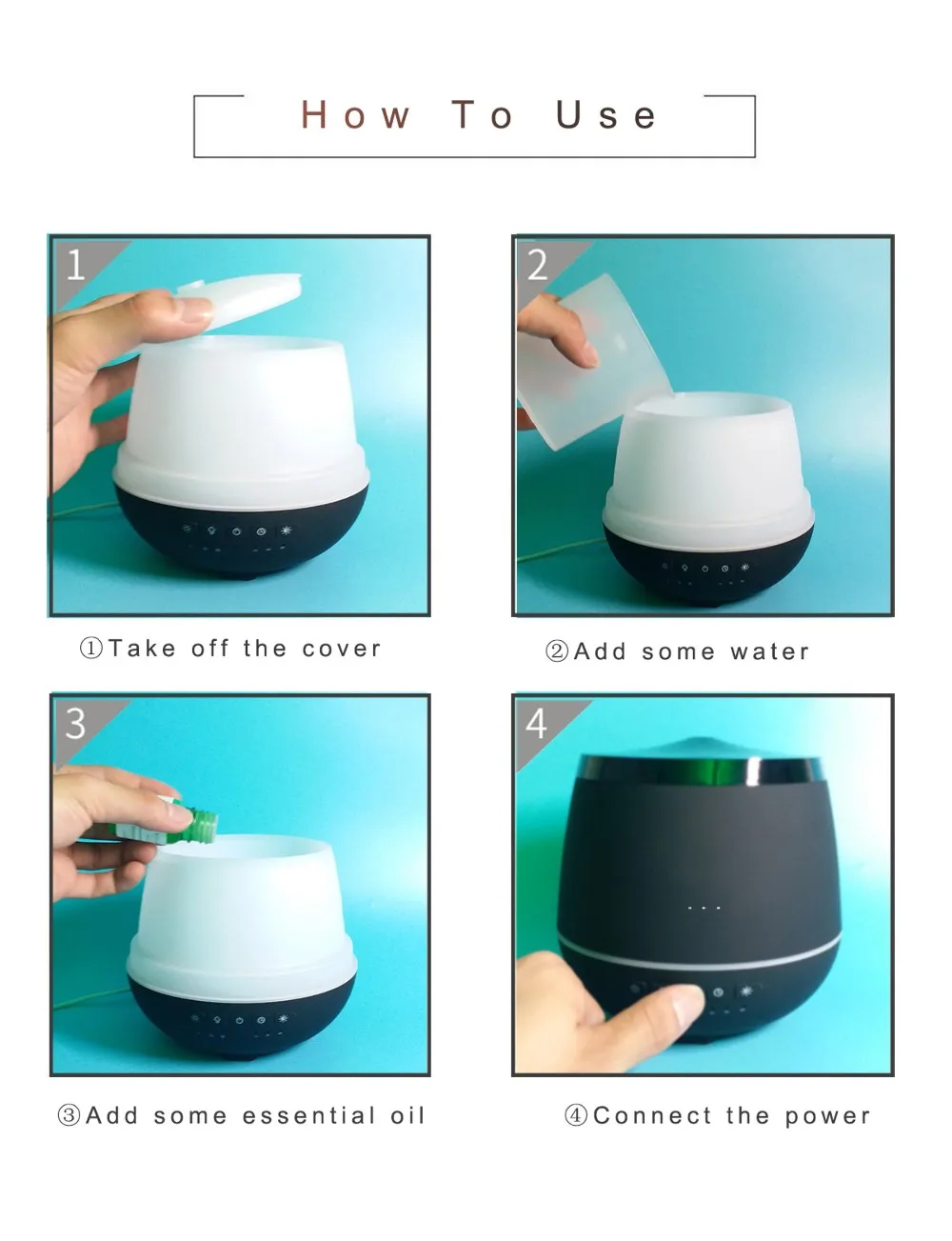 How To Use

1

①Take off the cover

2

②Add some water

3

③Add some essential oil

4

④Connect the power