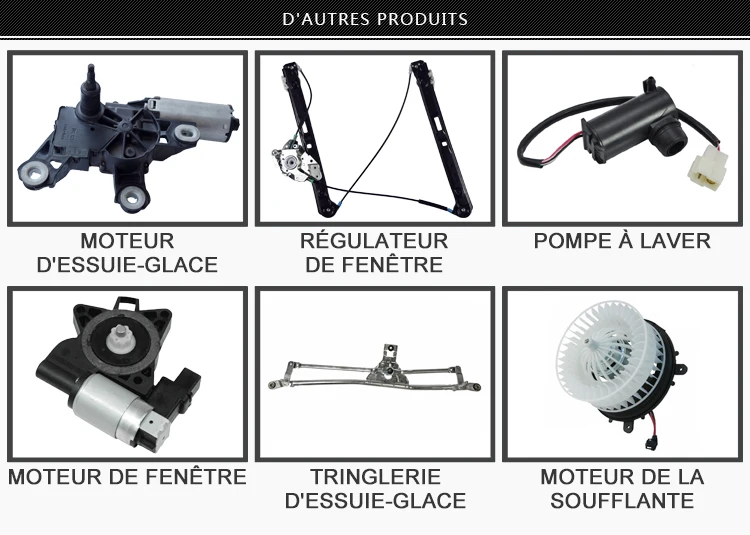 D'AUTRES PRODUITS

MOTEUR D'ESSUIE-GLACE

RÉGULATEUR DE FENÊTRE

POMPE À LAVER

MOTEUR DE FENÊTRE

TRINGLERIE D'ESSUIE-GLACE

MOTEUR DE LA SOUFFLANTE