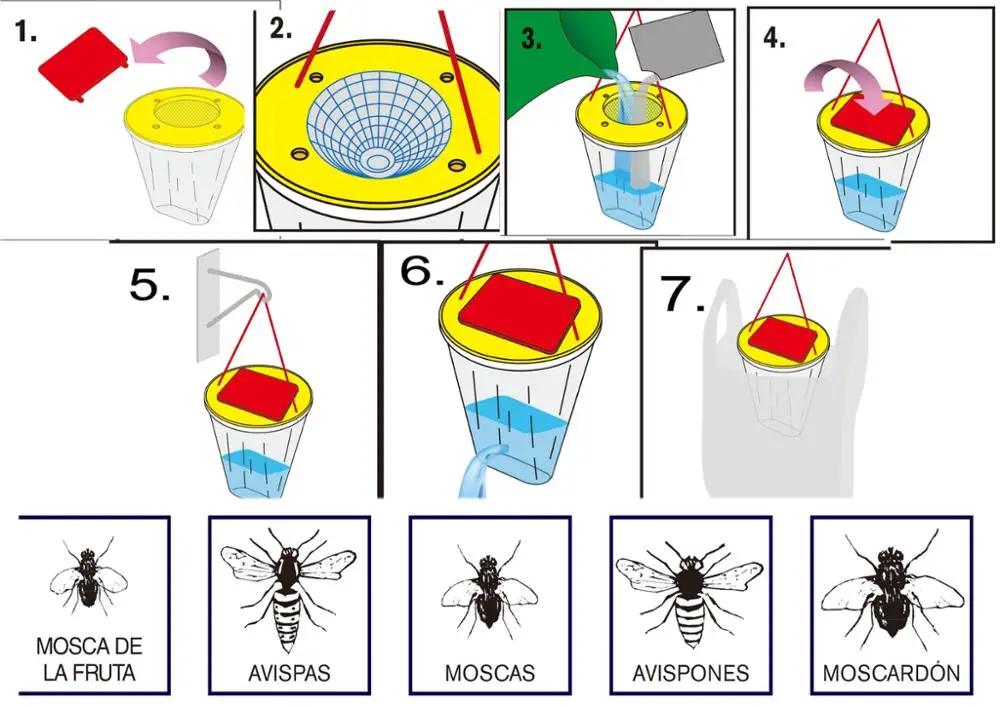 1.

2.

3.

4.

5.

6.

7.

MOSCA DE LA FRUTA

AVISPAS

MOSCAS

AVISPONES

MOSCARDÓN