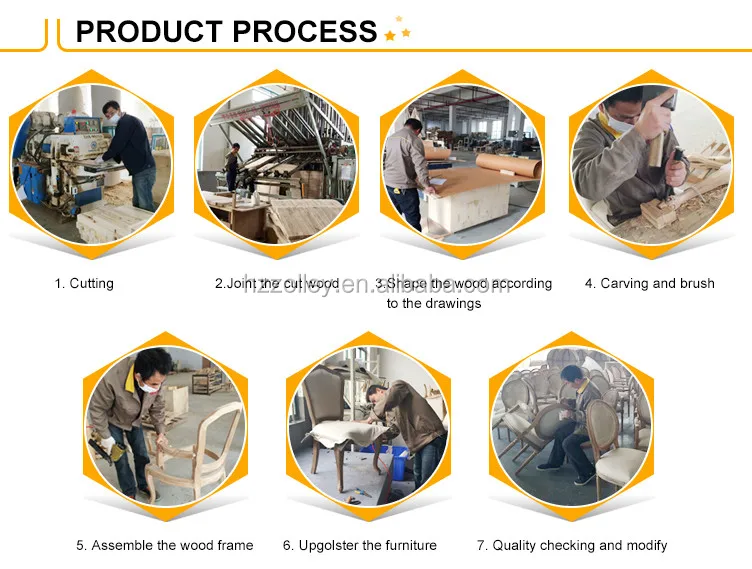 PRODUCT PROCESS

1. Cutting

2.Joint the cut wood

3.Shape the wood according to the drawings

4. Carving and brush

hzzolloy.en.alibaba.com

5. Assemble the wood frame

6. Upgolster the furniture

7. Quality checking and modify