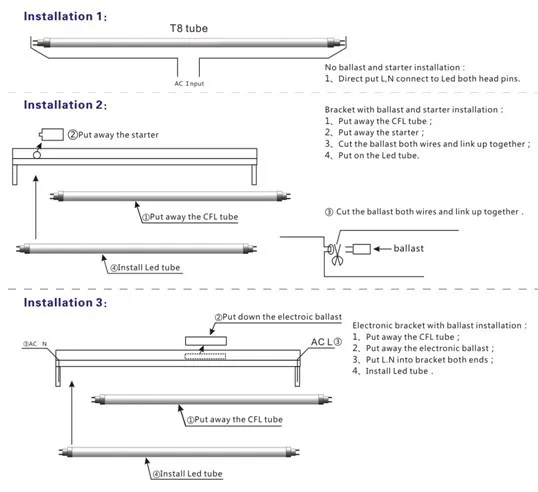 Installation 1:

T8 tube

AC Input

No ballast and starter installation :
1、Direct put L,N connect to Led both head pins.

Installation 2:

②Put away the starter

①Put away the CFL tube

④Install Led tube

Bracket with ballast and starter installation ;
1、Put away the CFL tube ;
2、Put away the starter ;
3、Cut the ballast both wires and link up together ;
4、Put on the Led tube.

③ Cut the ballast both wires and link up together .

ballast

Installation 3:

②Put down the electroic ballast

③AC N

AC L③

①Put away the CFL tube

④Install Led tube

Electronic bracket with ballast installation :
1、Put away the CFL tube ;
2、Put away the electronic ballast ;
3、Put L.N into bracket both ends ;
4、Install Led tube .