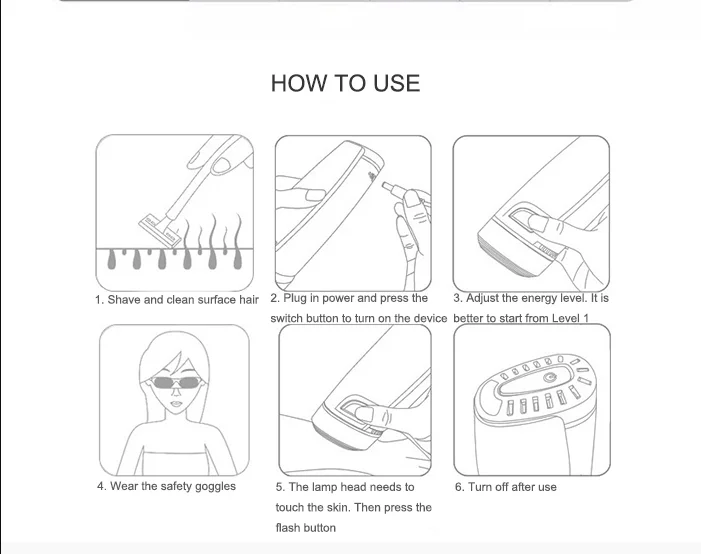 HOW TO USE

1. Shave and clean surface hair

2. Plug in power and press the switch button to turn on the device

3. Adjust the energy level. It is better to start from Level 1

4. Wear the safety goggles

5. The lamp head needs to touch the skin. Then press the flash button

6. Turn off after use