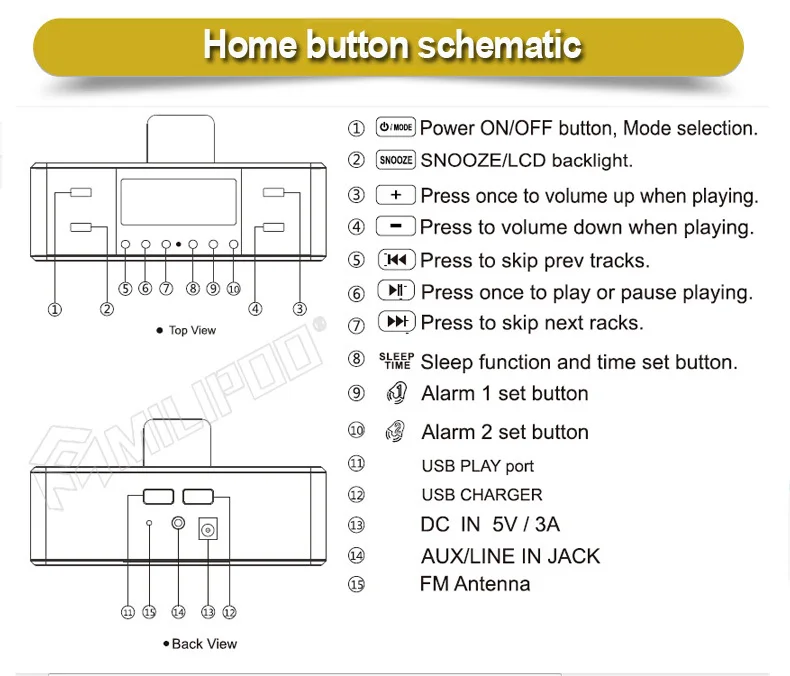 Home button schematic

⑤ ⑥ ⑦ ⑧ ⑨ ⑩
① ② ④ ③
● Top View

MILIPOO®

⑪ ⑮ ⑭ ⑬ ⑫
● Back View

① ⏻/MODE Power ON/OFF button, Mode selection.
② SNOOZE SNOOZE/LCD backlight.
③ + Press once to volume up when playing.
④ − Press to volume down when playing.
⑤ ⏮ Press to skip prev tracks.
⑥ ⏯ Press once to play or pause playing.
⑦ ⏭ Press to skip next racks.
⑧ SLEEP TIME Sleep function and time set button.
⑨ Alarm 1 set button
⑩ Alarm 2 set button
⑪ USB PLAY port
⑫ USB CHARGER
⑬ DC IN 5V / 3A
⑭ AUX/LINE IN JACK
⑮ FM Antenna