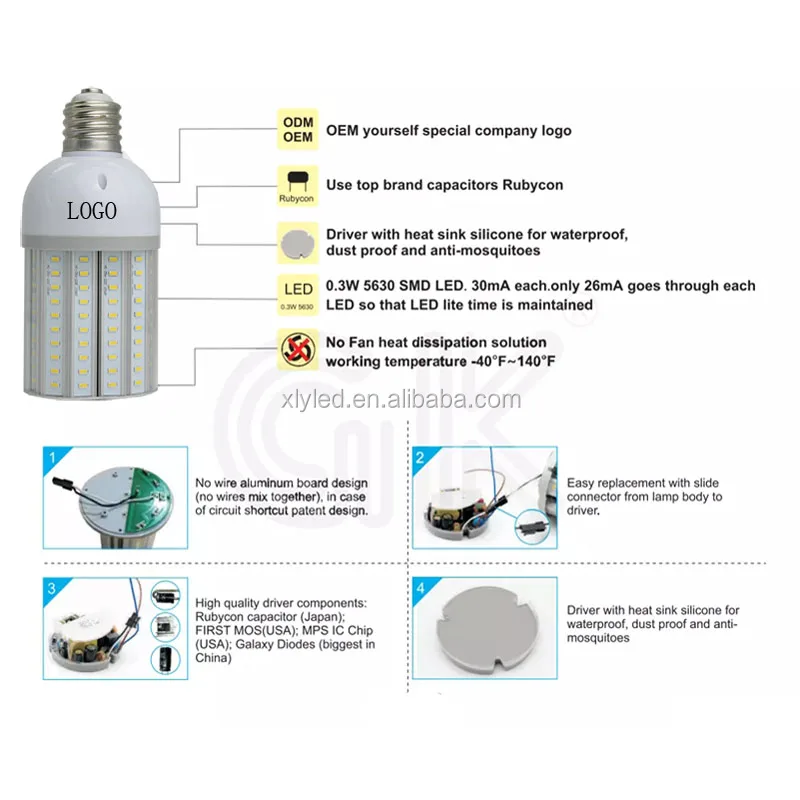 LOGO

ODM
OEM
OEM yourself special company logo

Rubycon
Use top brand capacitors Rubycon

Driver with heat sink silicone for waterproof, dust proof and anti-mosquitoes

LED
0.3W 5630
0.3W 5630 SMD LED. 30mA each.only 26mA goes through each LED so that LED lite time is maintained

No Fan heat dissipation solution
working temperature -40°F~140°F

xlyled.en.alibaba.com

1
No wire aluminum board design (no wires mix together), in case of circuit shortcut patent design.

2
Easy replacement with slide connector from lamp body to driver.

3
High quality driver components: Rubycon capacitor (Japan); FIRST MOS(USA); MPS IC Chip (USA); Galaxy Diodes (biggest in China)

4
Driver with heat sink silicone for waterproof, dust proof and anti-mosquitoes