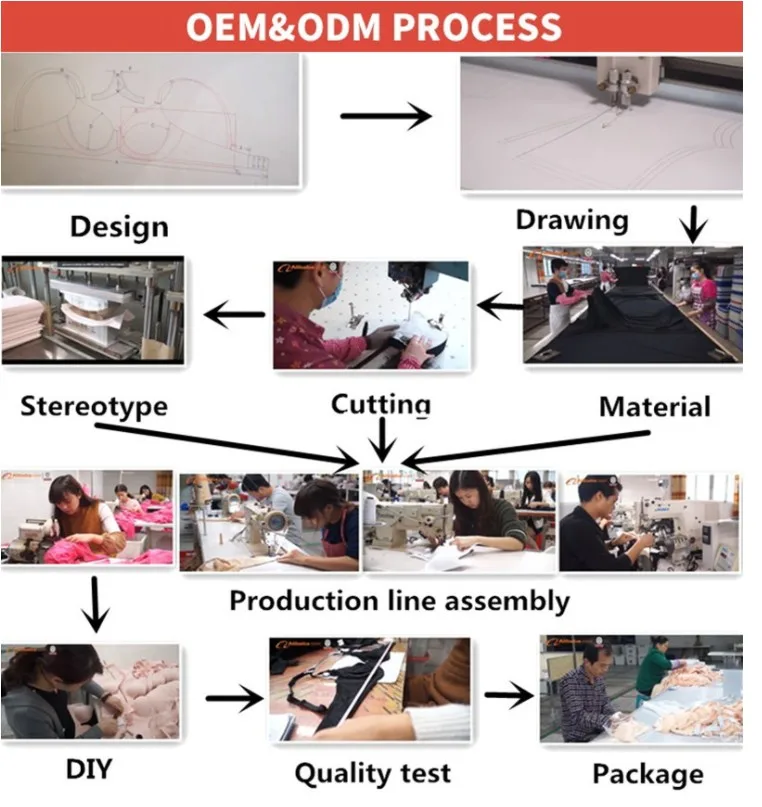 OEM&ODM PROCESS

Design

Drawing

Stereotype

Cutting

Material

Production line assembly

DIY

Quality test

Package