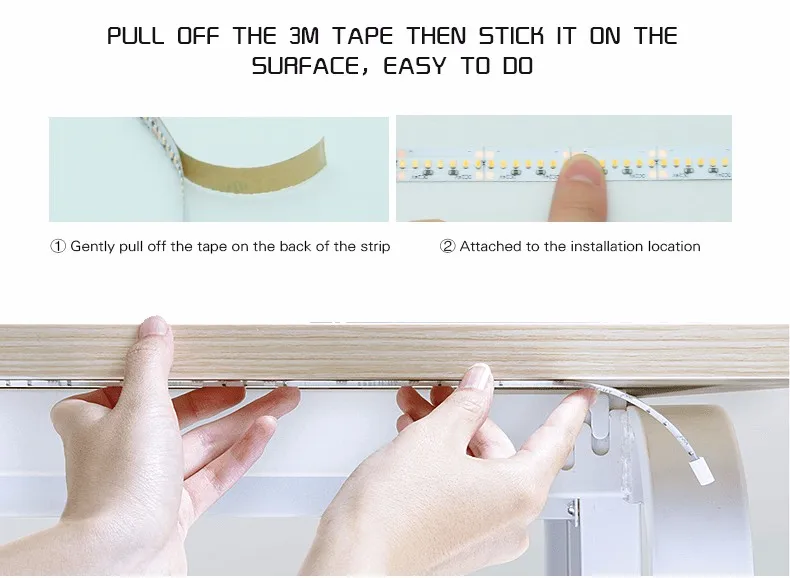 PULL OFF THE 3M TAPE THEN STICK IT ON THE SURFACE, EASY TO DO

① Gently pull off the tape on the back of the strip

② Attached to the installation location