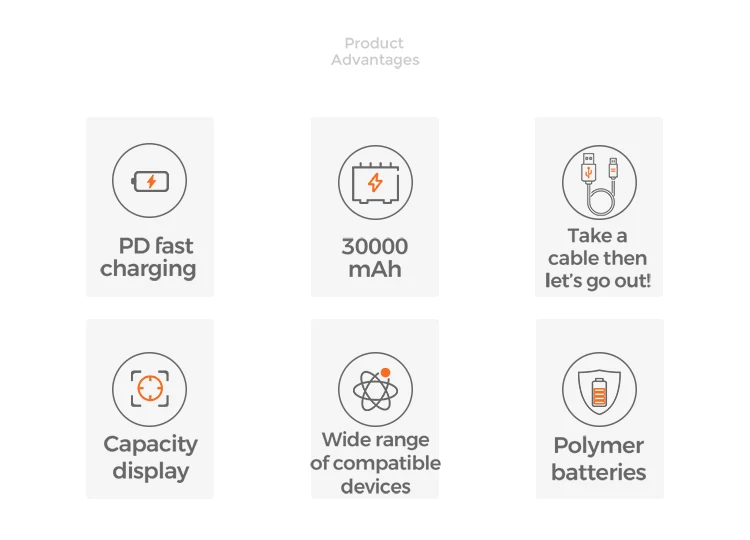 Product Advantages

PD fast charging

30000 mAh

Take a cable then let's go out!

Capacity display

Wide range of compatible devices

Polymer batteries