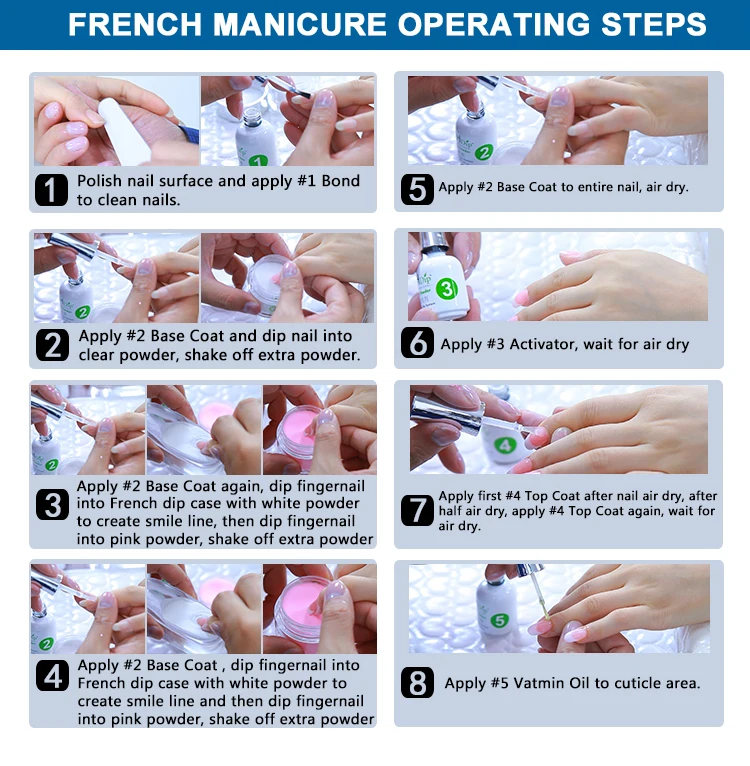 FRENCH MANICURE OPERATING STEPS

1
1 Polish nail surface and apply #1 Bond to clean nails.

2
2 Apply #2 Base Coat and dip nail into clear powder, shake off extra powder.

2
3 Apply #2 Base Coat again, dip fingernail into French dip case with white powder to create smile line, then dip fingernail into pink powder, shake off extra powder

2
4 Apply #2 Base Coat , dip fingernail into French dip case with white powder to create smile line and then dip fingernail into pink powder, shake off extra powder

2
5 Apply #2 Base Coat to entire nail, air dry.

3
6 Apply #3 Activator, wait for air dry

4
7 Apply first #4 Top Coat after nail air dry, after half air dry, apply #4 Top Coat again, wait for air dry.

5
8 Apply #5 Vatmin Oil to cuticle area.