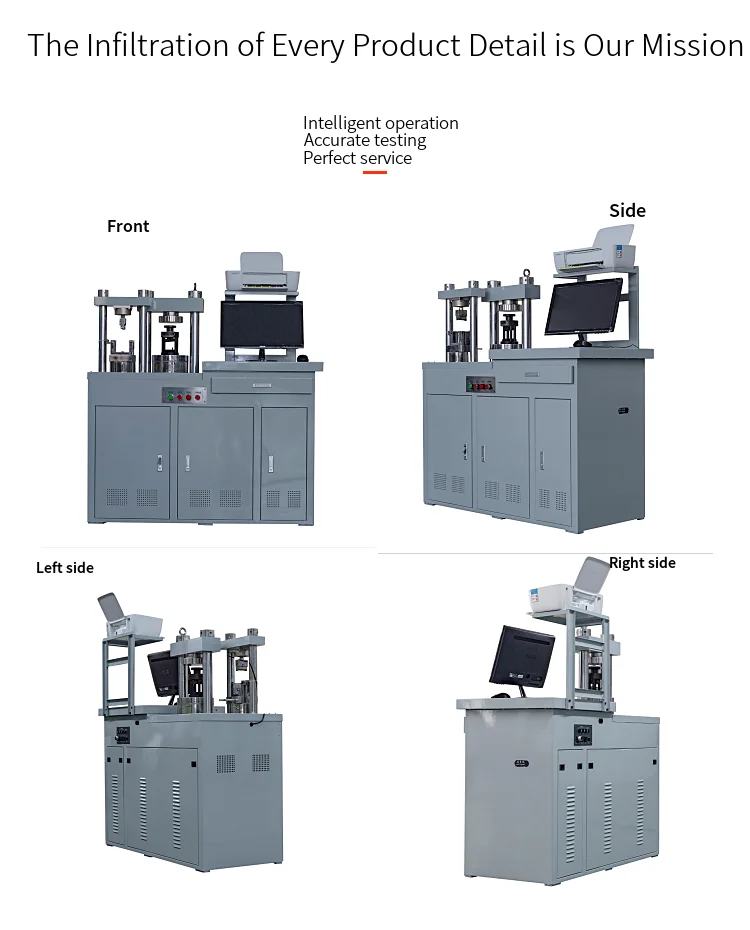 The Infiltration of Every Product Detail is Our Mission

Intelligent operation
Accurate testing
Perfect service

Front

Side

Left side

Right side