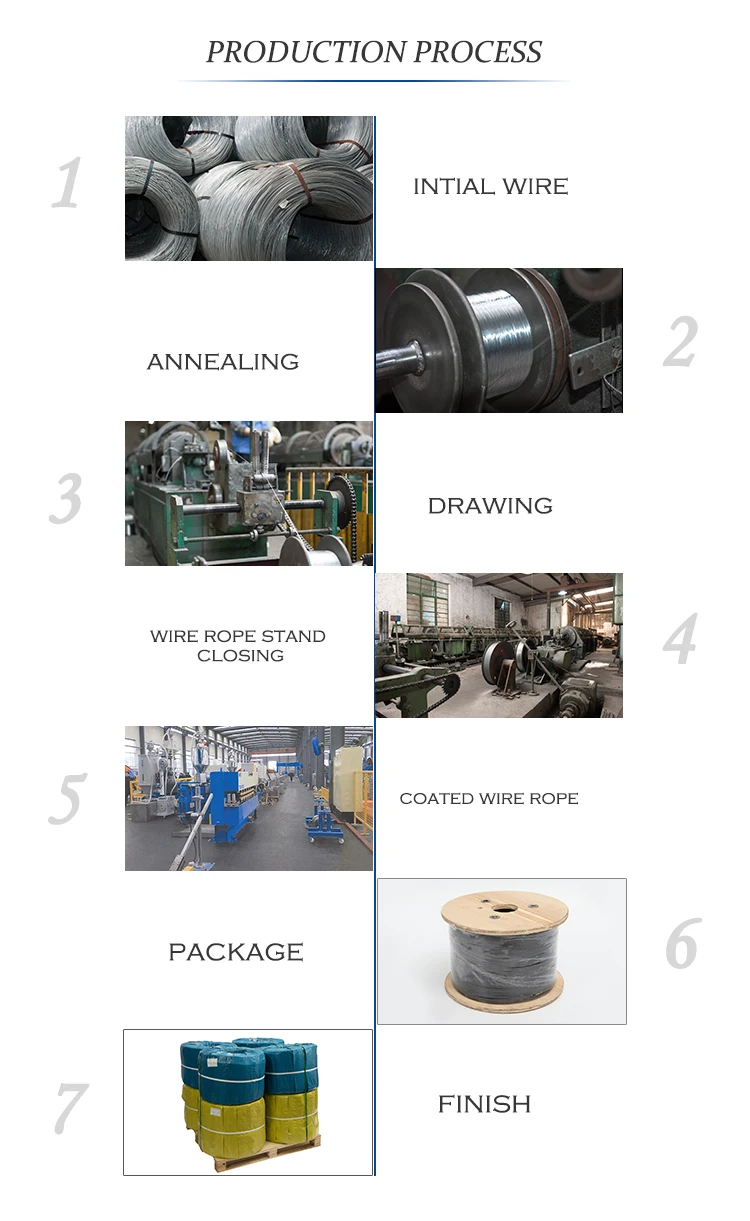 PRODUCTION PROCESS

1

INTIAL WIRE

ANNEALING

2

3

DRAWING

WIRE ROPE STAND CLOSING

4

5

COATED WIRE ROPE

PACKAGE

6

7

FINISH