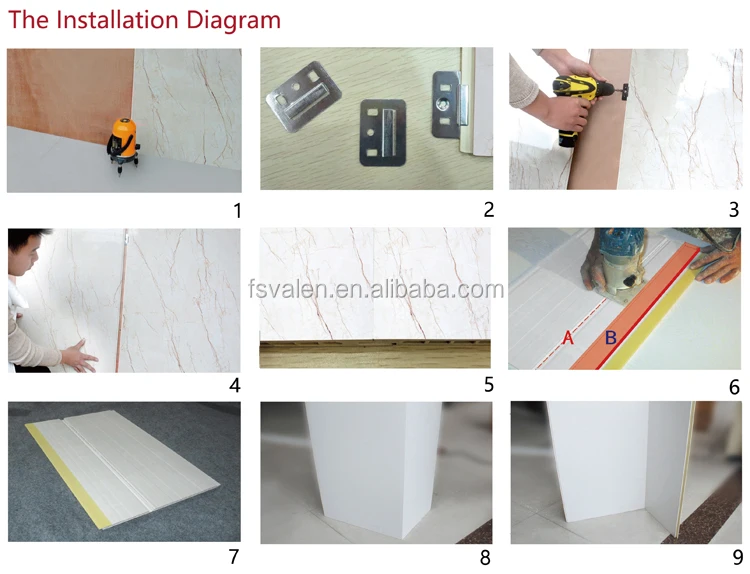 The Installation Diagram

1

2

3

4

fsvalen.en.alibaba.com

5

A B

6

7

8

9