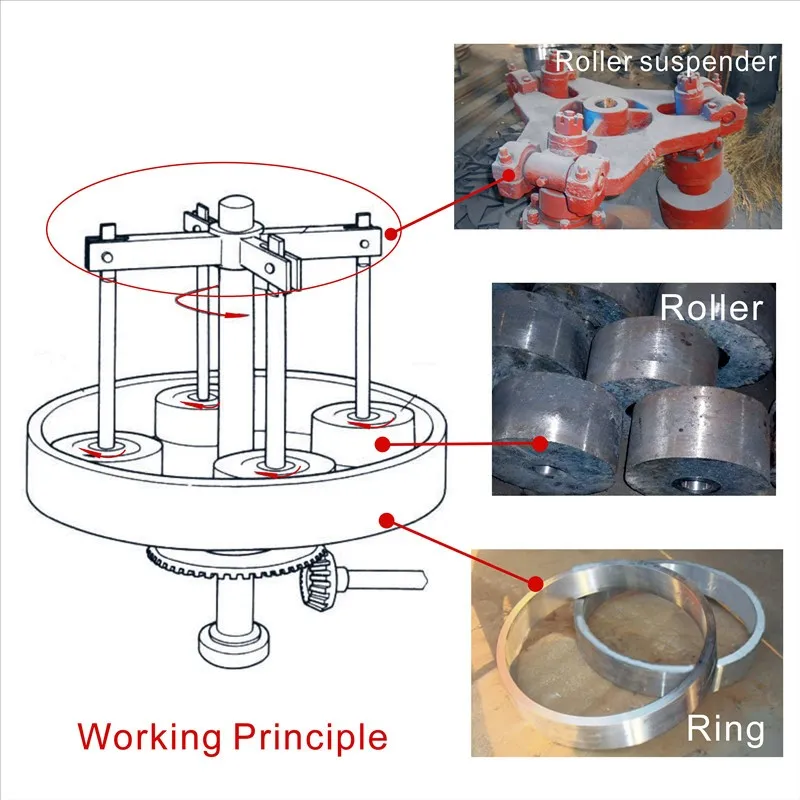 Roller suspender

Roller

Ring

Working Principle