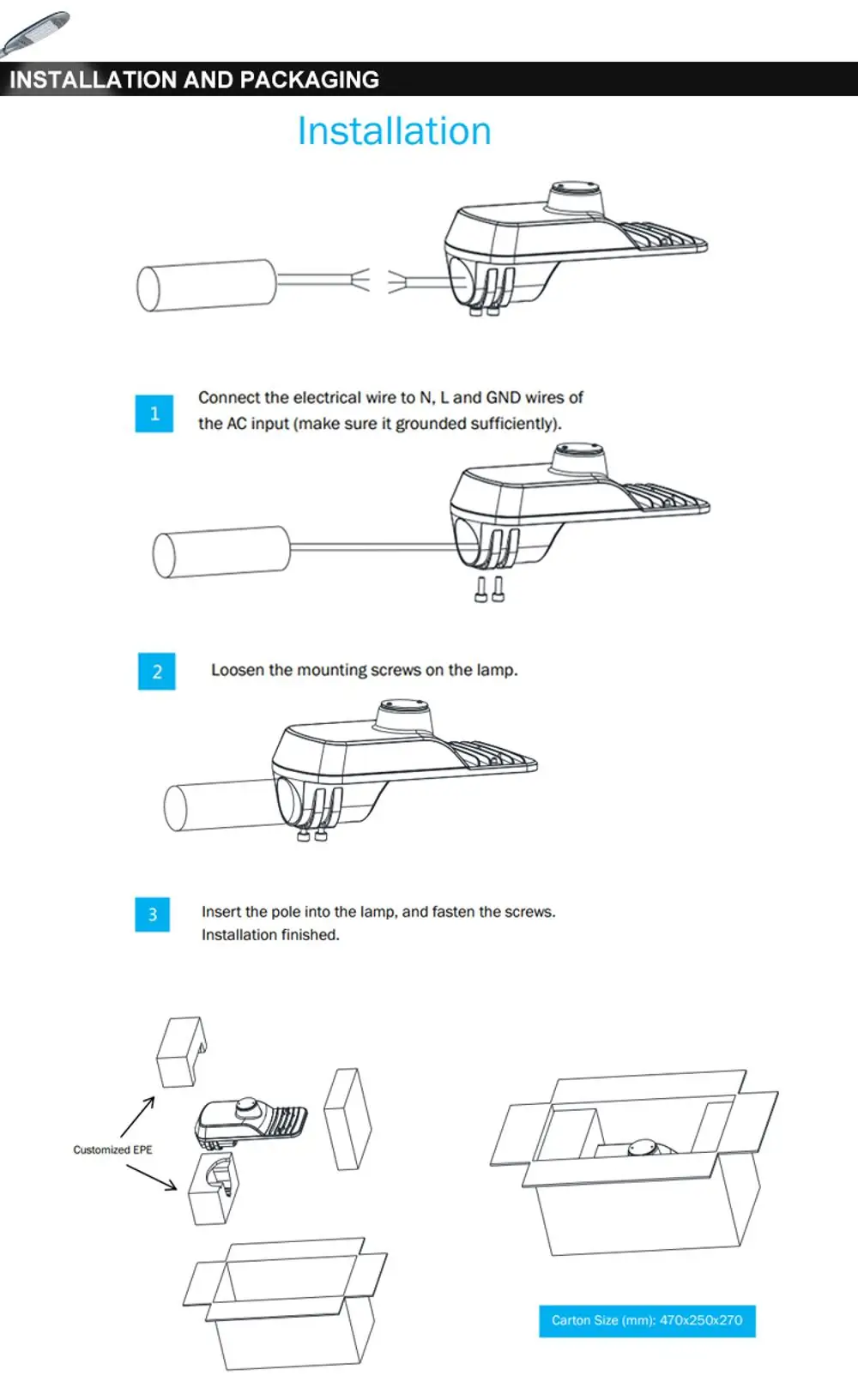 INSTALLATION AND PACKAGING

Installation

1

Connect the electrical wire to N, L and GND wires of the AC input (make sure it grounded sufficiently).

2

Loosen the mounting screws on the lamp.

3

Insert the pole into the lamp, and fasten the screws. Installation finished.

Customized EPE

Carton Size (mm): 470x250x270