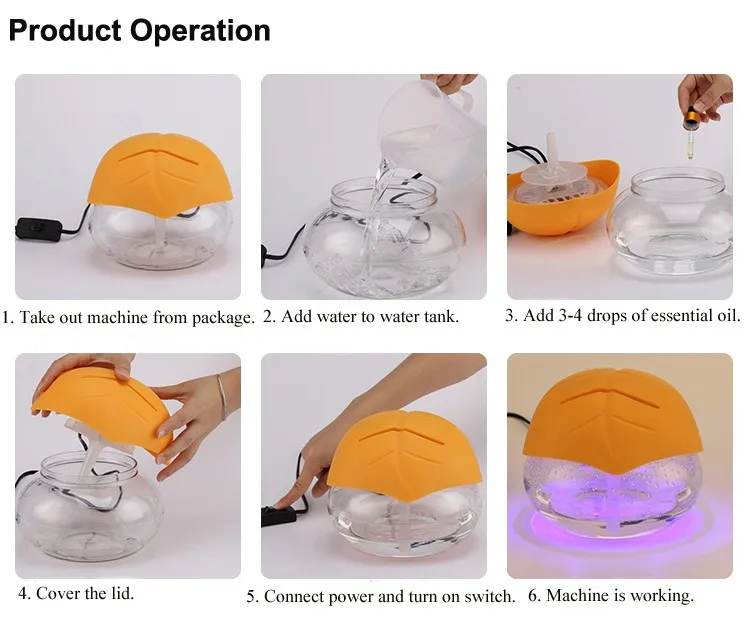 Product Operation

1. Take out machine from package.

2. Add water to water tank.

3. Add 3-4 drops of essential oil.

4. Cover the lid.

5. Connect power and turn on switch.

6. Machine is working.