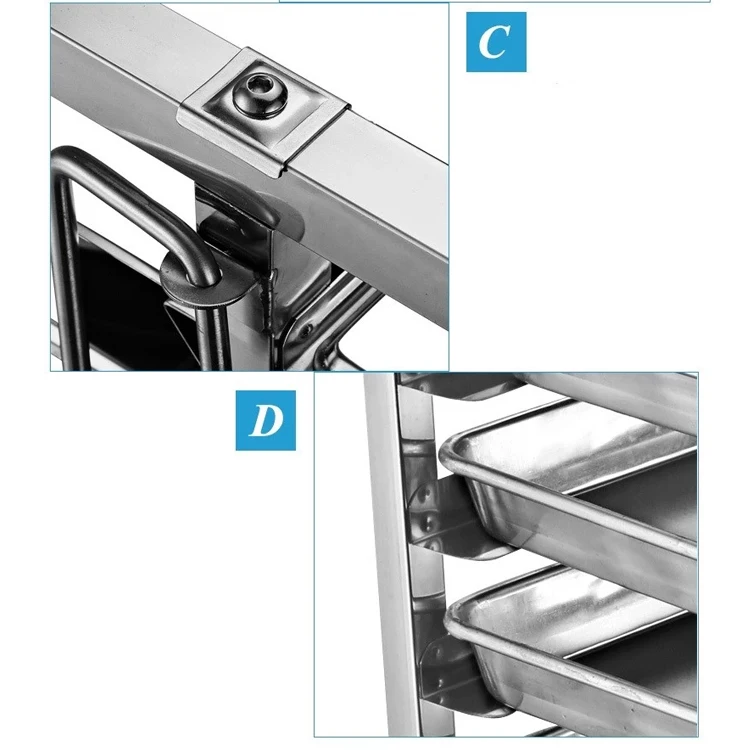 C

D