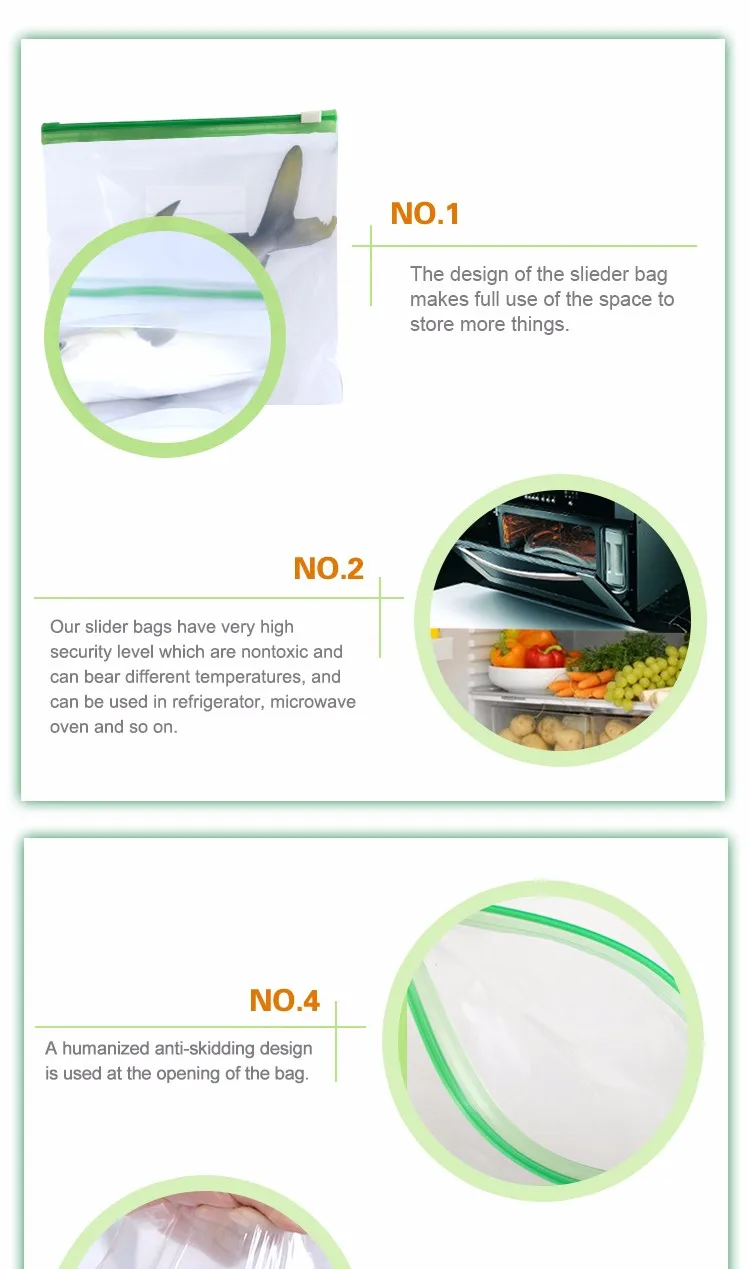 NO.1

The design of the slieder bag makes full use of the space to store more things.

NO.2

Our slider bags have very high security level which are nontoxic and can bear different temperatures, and can be used in refrigerator, microwave oven and so on.

NO.4

A humanized anti-skidding design is used at the opening of the bag.