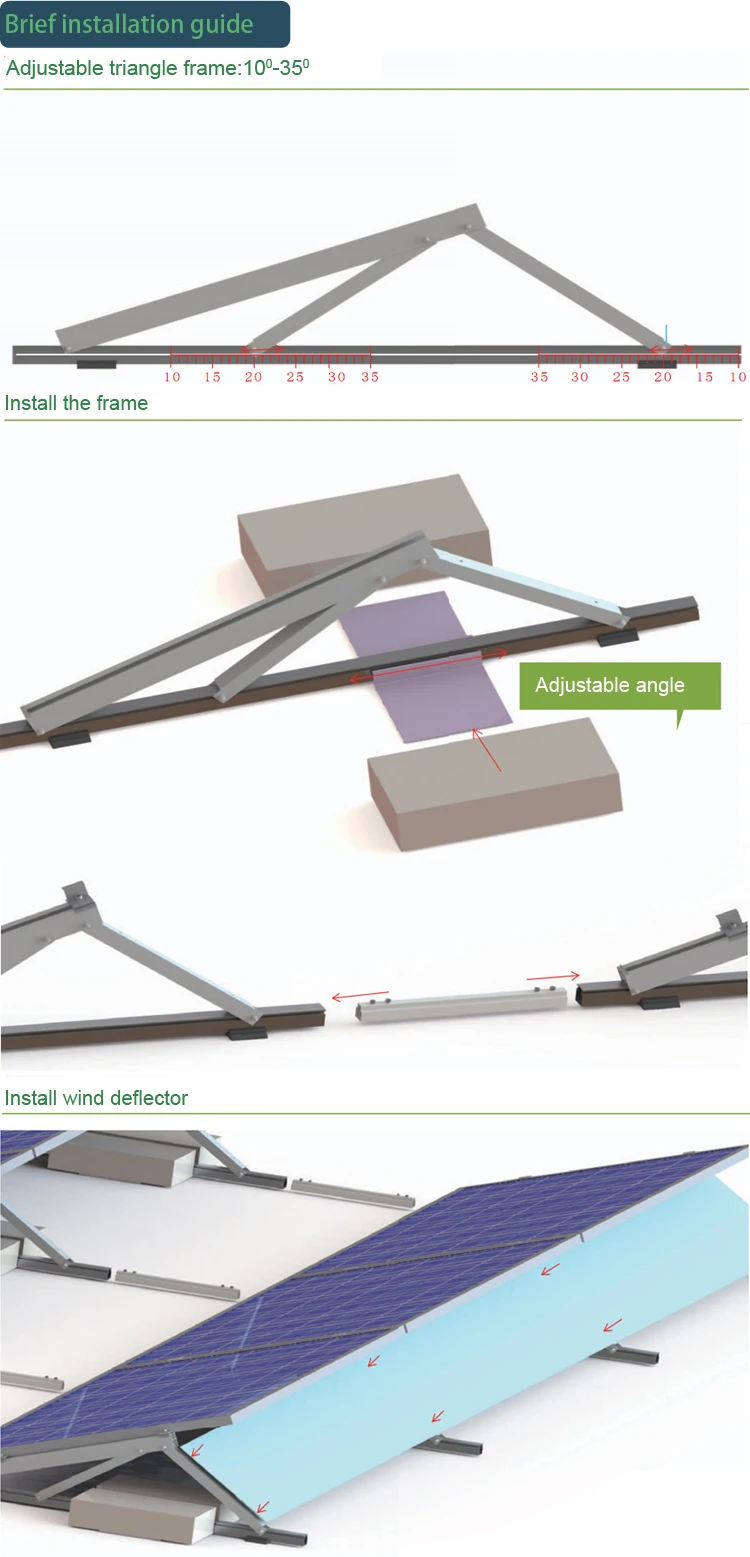 Brief installation guide

Adjustable triangle frame:$10^0$-$35^0$

10 15 20 25 30 35

35 30 25 20 15 10

Install the frame

Adjustable angle

Install wind deflector