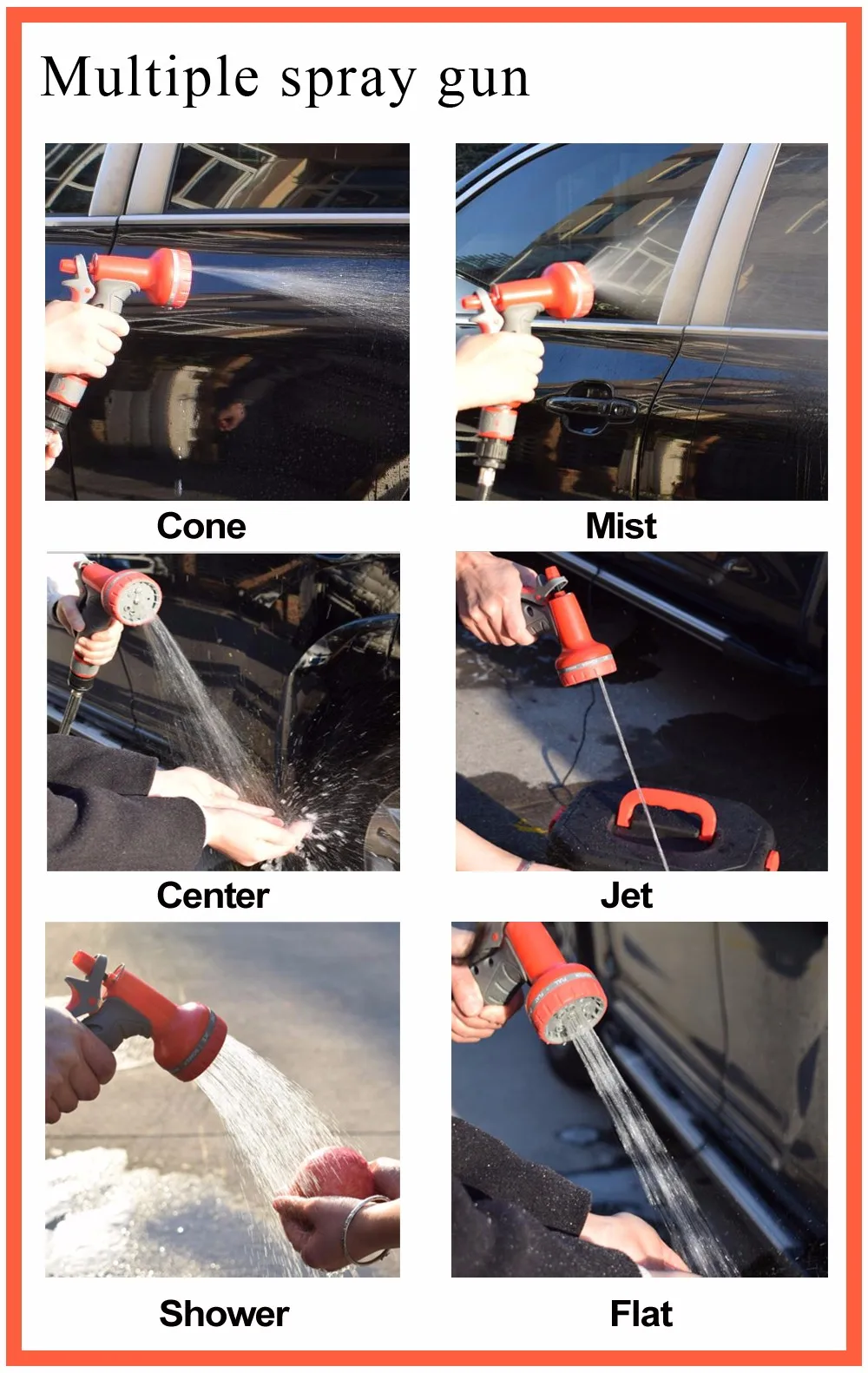 Multiple spray gun

Cone

Mist

Center

Jet

Shower

Flat