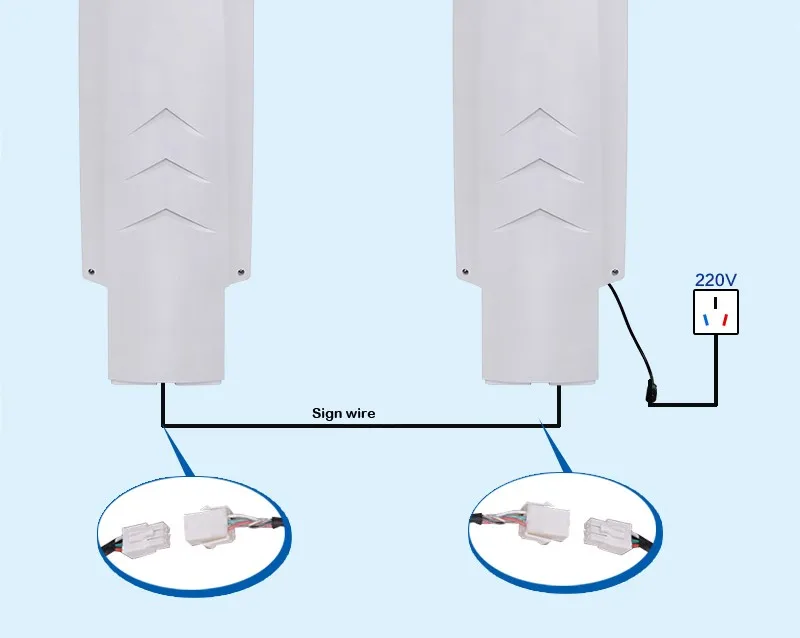 220V

Sign wire