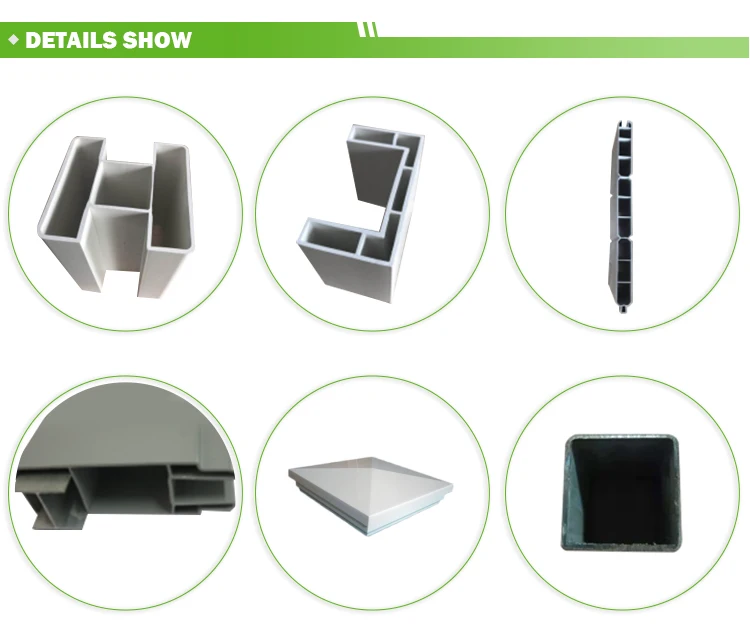 DETAILS SHOW