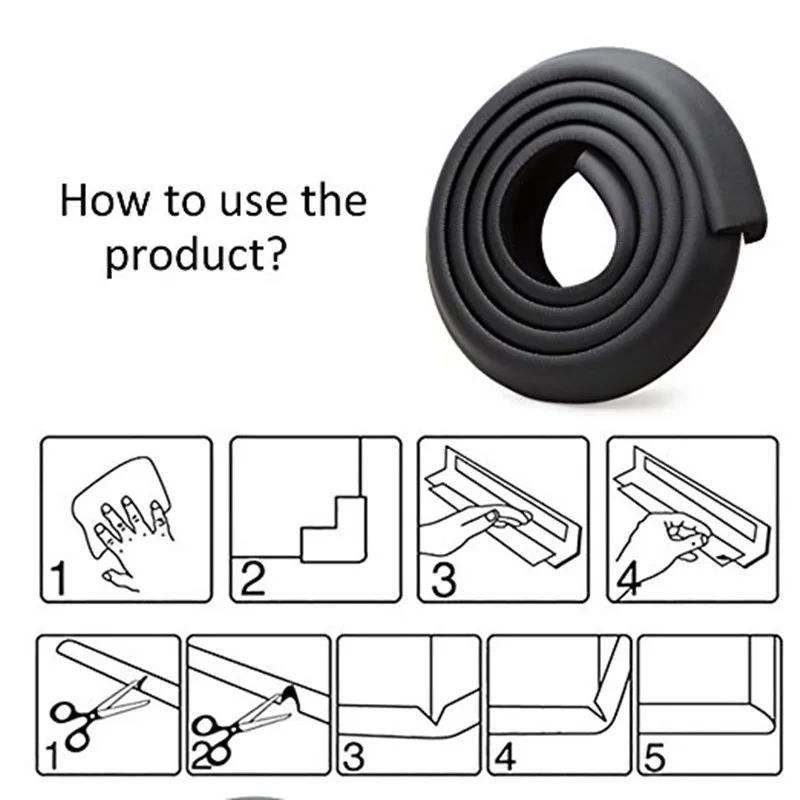 How to use the product?

1

2

3

4

1

2

3

4

5