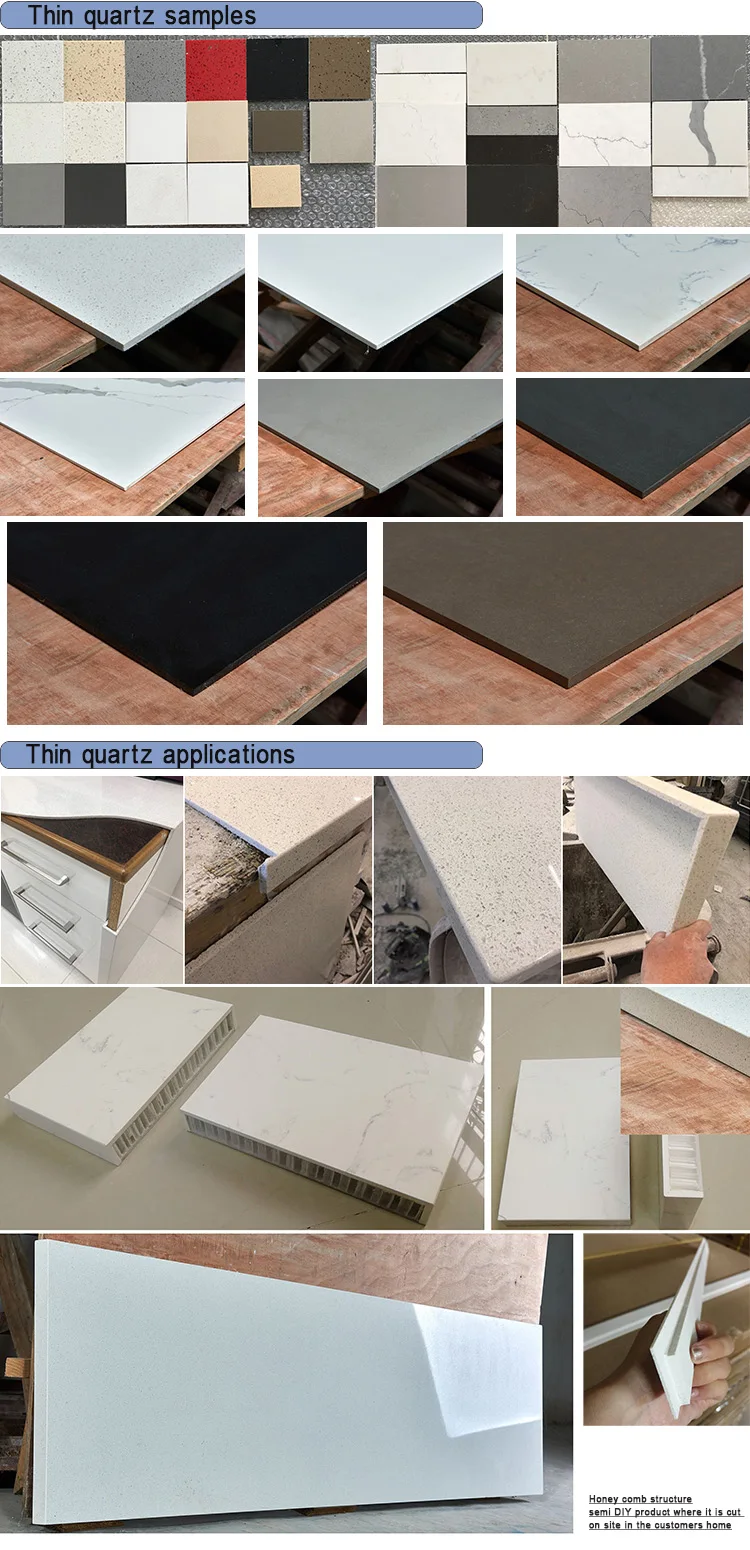 Thin quartz samples

Thin quartz applications

Honey comb structure
semi DIY product where it is cut on site in the customers home