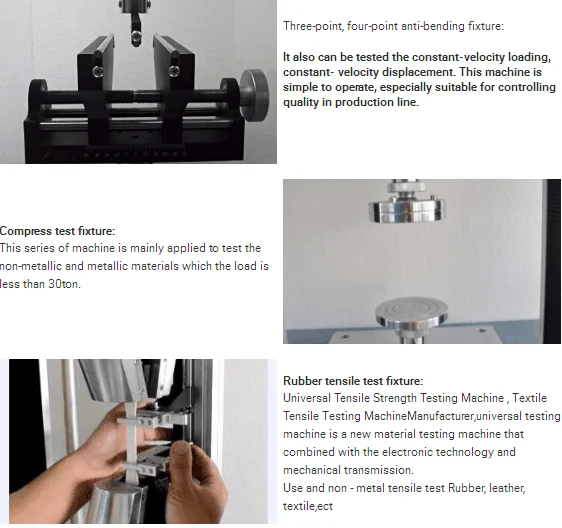 Three-point, four-point anti-bending fixture:

It also can be tested the constant-velocity loading, constant- velocity displacement. This machine is simple to operate, especially suitable for controlling quality in production line.

Compress test fixture:
This series of machine is mainly applied to test the non-metallic and metallic materials which the load is less than 30ton.

Rubber tensile test fixture:
Universal Tensile Strength Testing Machine , Textile Tensile Testing MachineManufacturer,universal testing machine is a new material testing machine that combined with the electronic technology and mechanical transmission.
Use and non - metal tensile test Rubber, leather, textile,ect