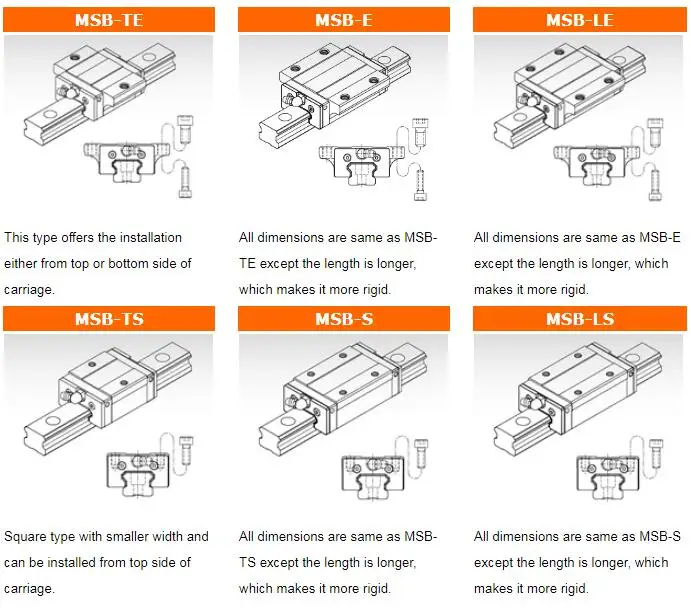 MSB-TE

This type offers the installation either from top or bottom side of carriage.

MSB-E

All dimensions are same as MSB-TE except the length is longer, which makes it more rigid.

MSB-LE

All dimensions are same as MSB-E except the length is longer, which makes it more rigid.

MSB-TS

Square type with smaller width and can be installed from top side of carriage.

MSB-S

All dimensions are same as MSB-TS except the length is longer, which makes it more rigid.

MSB-LS

All dimensions are same as MSB-S except the length is longer, which makes it more rigid.