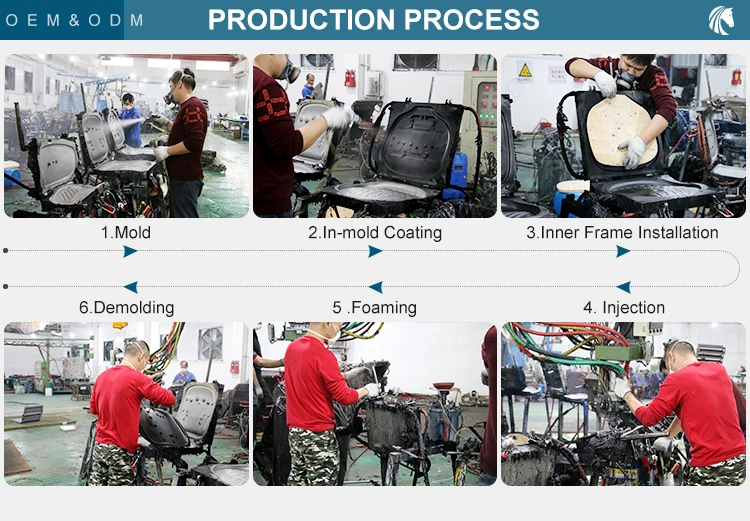 OEM&ODM

PRODUCTION PROCESS

1.Mold

2.In-mold Coating

3.Inner Frame Installation

6.Demolding

5 .Foaming

4. Injection