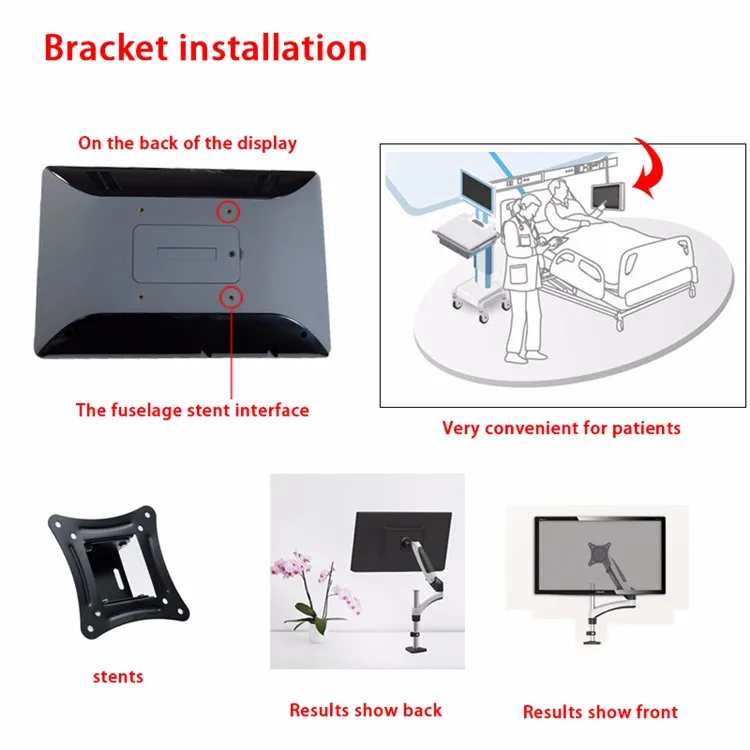 Bracket installation

On the back of the display

The fuselage stent interface

Very convenient for patients

stents

Results show back

Results show front