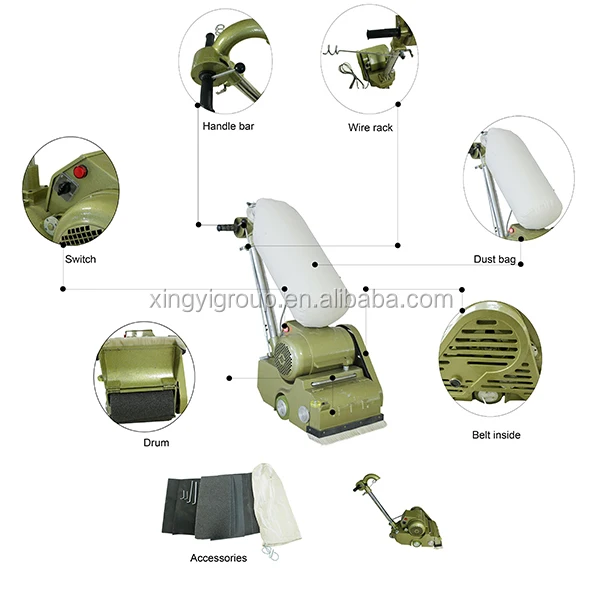 Handle bar

Wire rack

Switch

Dust bag

xingyigroup.en.alibaba.com

Drum

Belt inside

Accessories