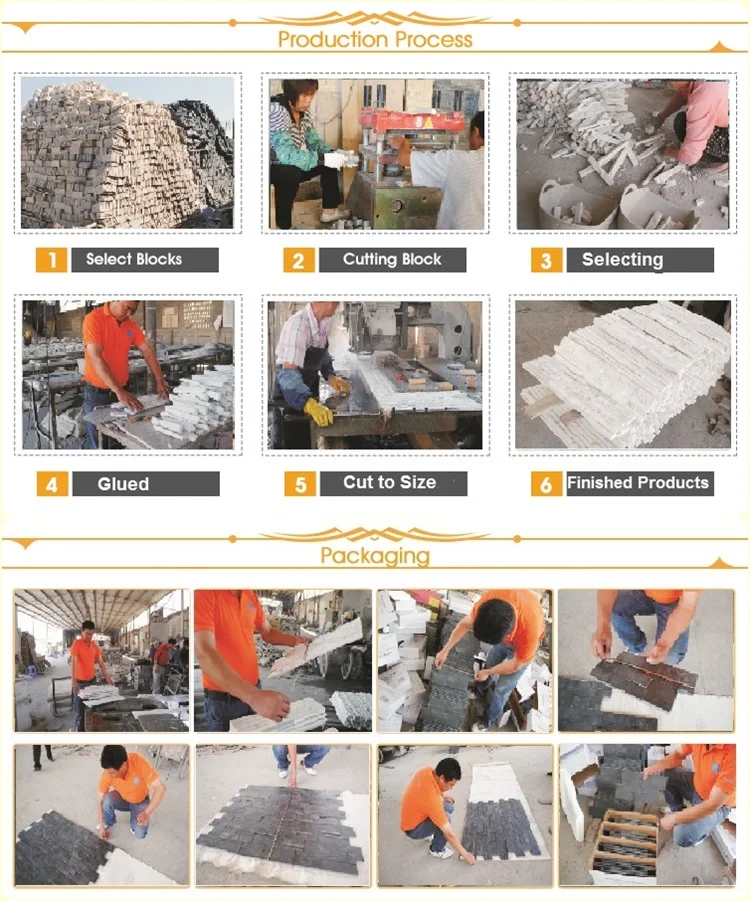 Production Process

1 Select Blocks

2 Cutting Block

3 Selecting

4 Glued

5 Cut to Size

6 Finished Products

Packaging