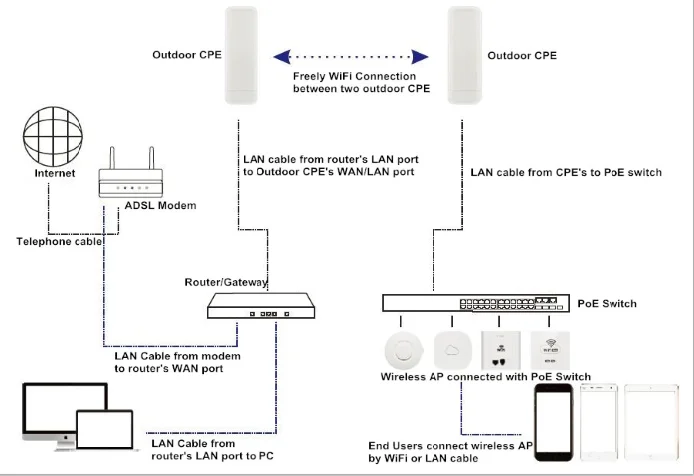 Outdoor CPE

Freely WiFi Connection between two outdoor CPE

Outdoor CPE

Internet

ADSL Modem

Telephone cable

LAN cable from router's LAN port to Outdoor CPE's WAN/LAN port

LAN cable from CPE's to PoE switch

Router/Gateway

PoE Switch

LAN Cable from modem to router's WAN port

Wireless AP connected with PoE Switch

LAN Cable from router's LAN port to PC

End Users connect wireless AP by WiFi or LAN cable