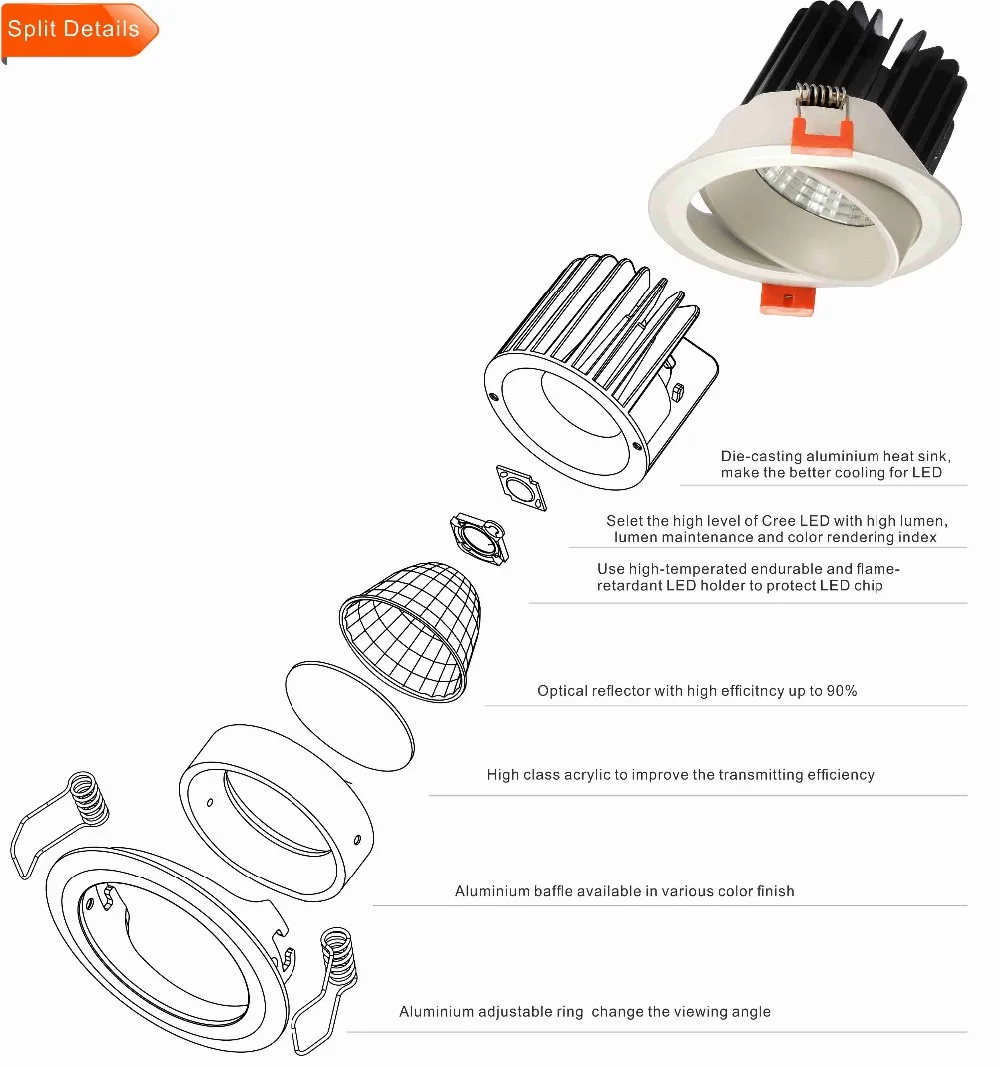 Split Details

Die-casting aluminium heat sink, make the better cooling for LED

Selet the high level of Cree LED with high lumen, lumen maintenance and color rendering index

Use high-temperated endurable and flame-retardant LED holder to protect LED chip

Optical reflector with high efficitncy up to 90%

High class acrylic to improve the transmitting efficiency

Aluminium baffle available in various color finish

Aluminium adjustable ring change the viewing angle