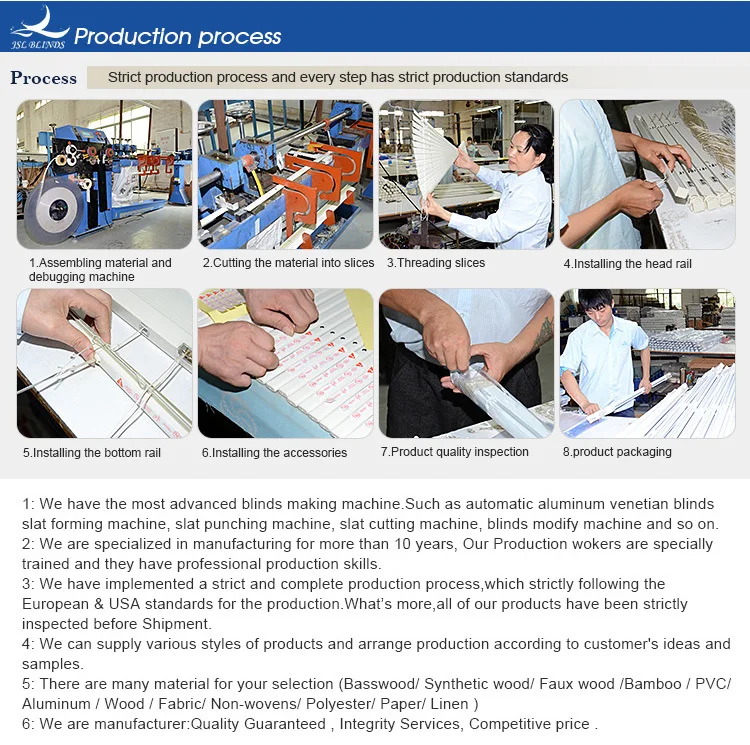 JSL BLINDS Production process

Process Strict production process and every step has strict production standards

1.Assembling material and debugging machine

2.Cutting the material into slices

3.Threading slices

4.Installing the head rail

5.Installing the bottom rail

6.Installing the accessories

7.Product quality inspection

8.product packaging

1: We have the most advanced blinds making machine.Such as automatic aluminum venetian blinds slat forming machine, slat punching machine, slat cutting machine, blinds modify machine and so on.
2: We are specialized in manufacturing for more than 10 years, Our Production wokers are specially trained and they have professional production skills.
3: We have implemented a strict and complete production process,which strictly following the European & USA standards for the production.What's more,all of our products have been strictly inspected before Shipment.
4: We can supply various styles of products and arrange production according to customer's ideas and samples.
5: There are many material for your selection (Basswood/ Synthetic wood/ Faux wood /Bamboo / PVC/ Aluminum / Wood / Fabric/ Non-wovens/ Polyester/ Paper/ Linen )
6: We are manufacturer:Quality Guaranteed , Integrity Services, Competitive price .