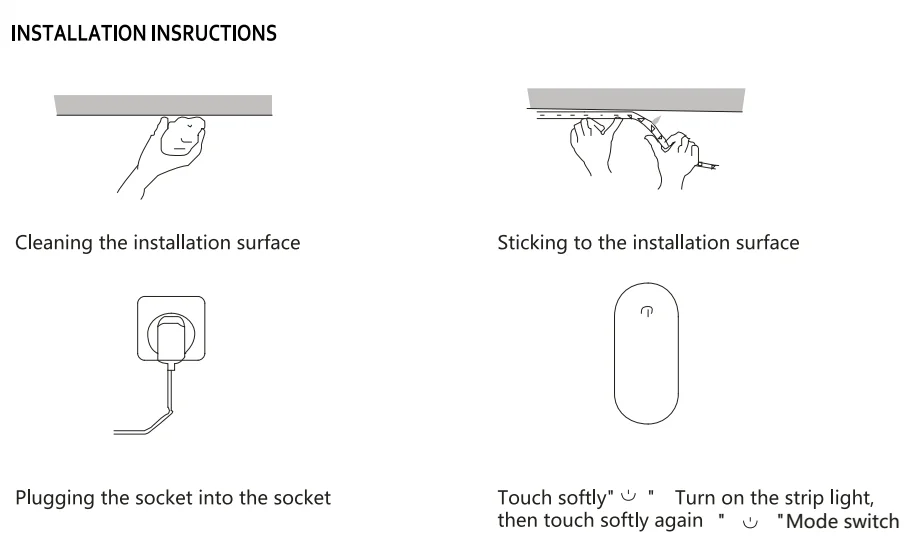 INSTALLATION INSRUCTIONS

Cleaning the installation surface

Sticking to the installation surface

Plugging the socket into the socket

Touch softly" ⏻ " Turn on the strip light, then touch softly again " ⏻ "Mode switch