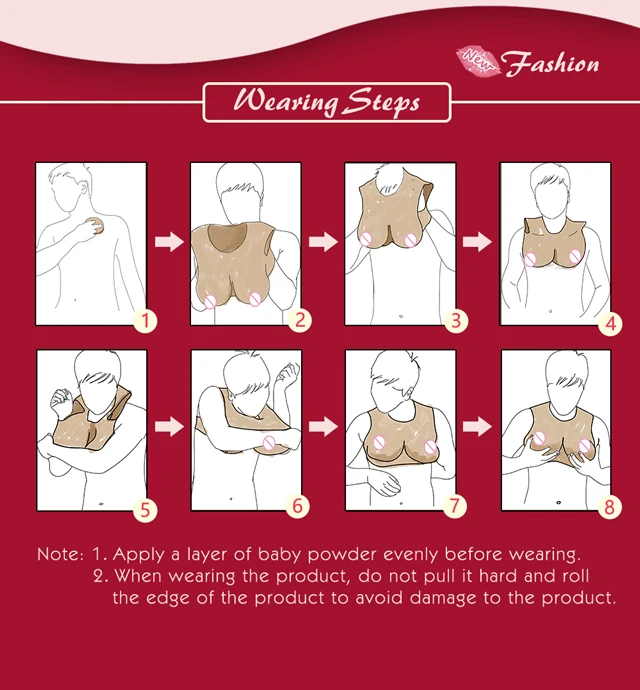 New Fashion

Wearing Steps

1 2 3 4

5 6 7 8

Note: 1. Apply a layer of baby powder evenly before wearing.
2. When wearing the product, do not pull it hard and roll the edge of the product to avoid damage to the product.