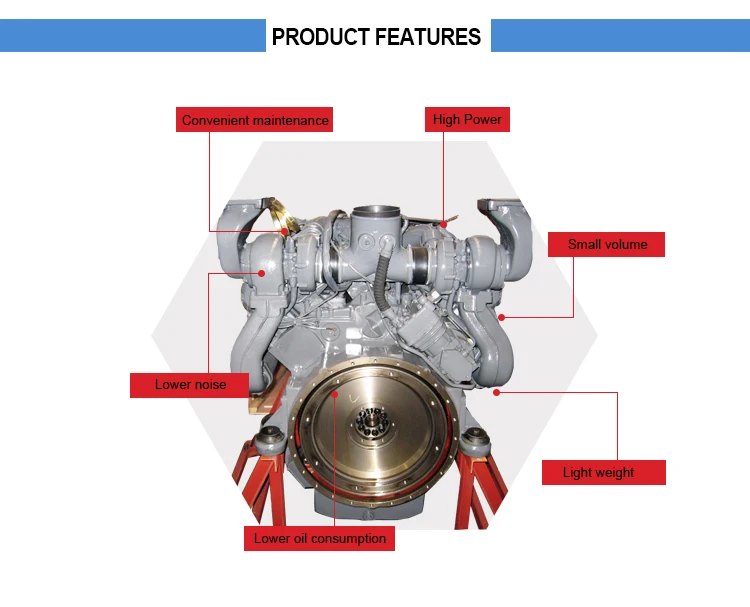 PRODUCT FEATURES

Convenient maintenance

High Power

Small volume

Lower noise

Light weight

Lower oil consumption