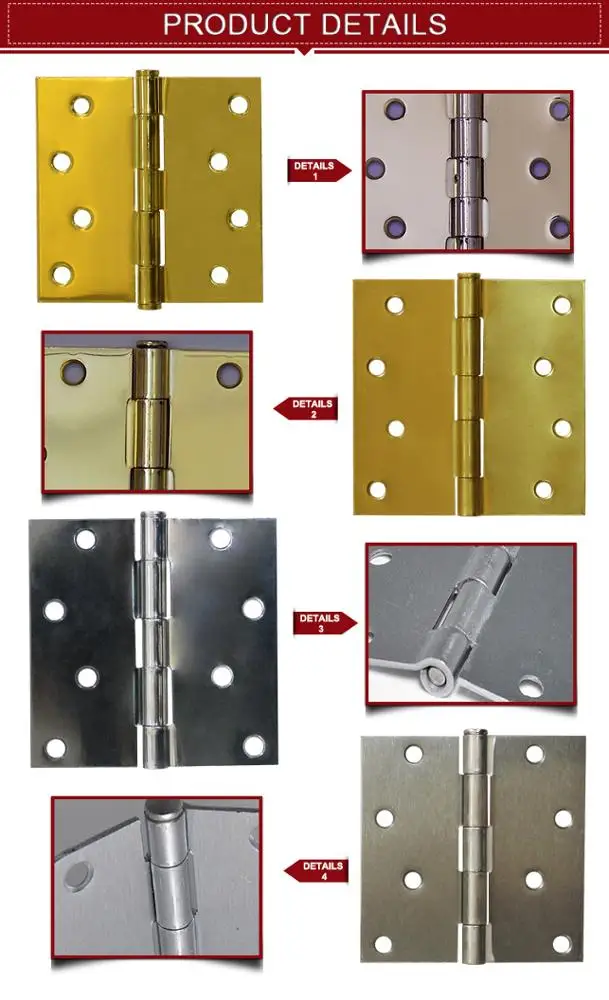 PRODUCT DETAILS

DETAILS 1

DETAILS 2

DETAILS 3

DETAILS 4