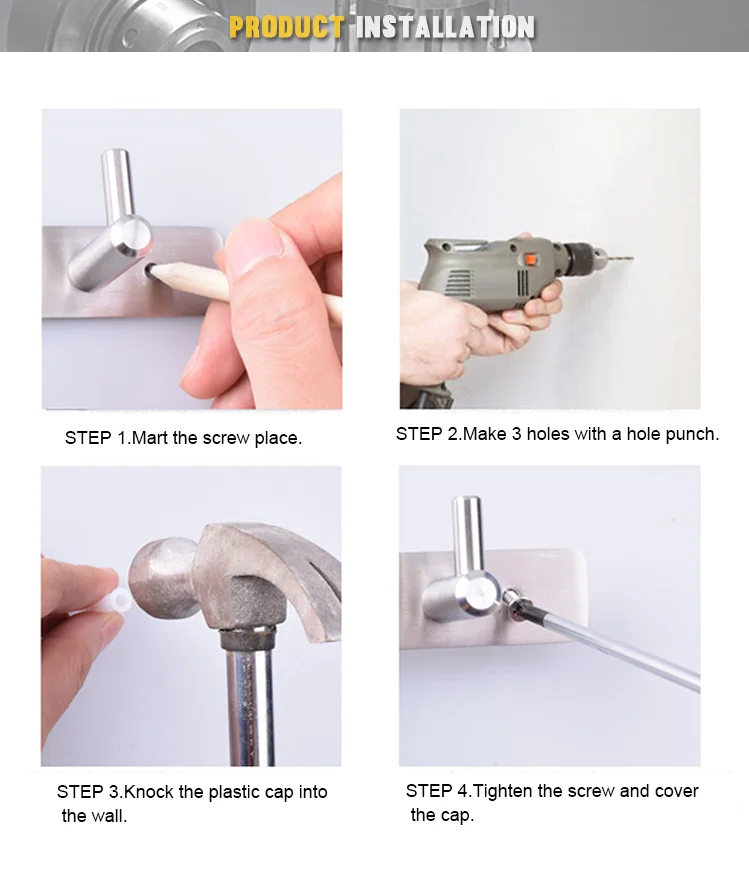 PRODUCT INSTALLATION

STEP 1.Mart the screw place.

STEP 2.Make 3 holes with a hole punch.

STEP 3.Knock the plastic cap into the wall.

STEP 4.Tighten the screw and cover the cap.