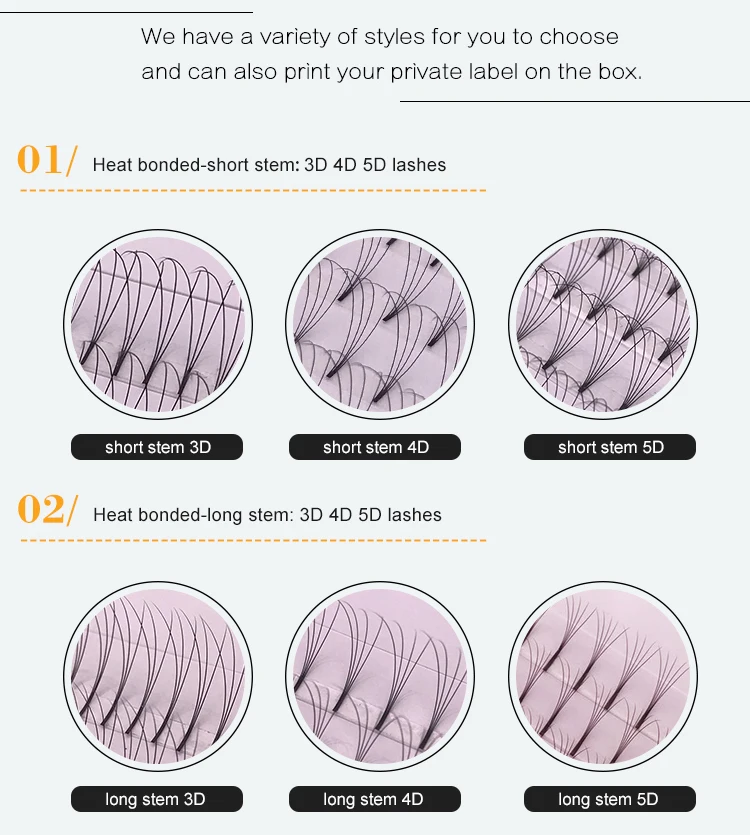 We have a variety of styles for you to choose and can also print your private label on the box.

01/ Heat bonded-short stem: 3D 4D 5D lashes

short stem 3D

short stem 4D

short stem 5D

02/ Heat bonded-long stem: 3D 4D 5D lashes

long stem 3D

long stem 4D

long stem 5D