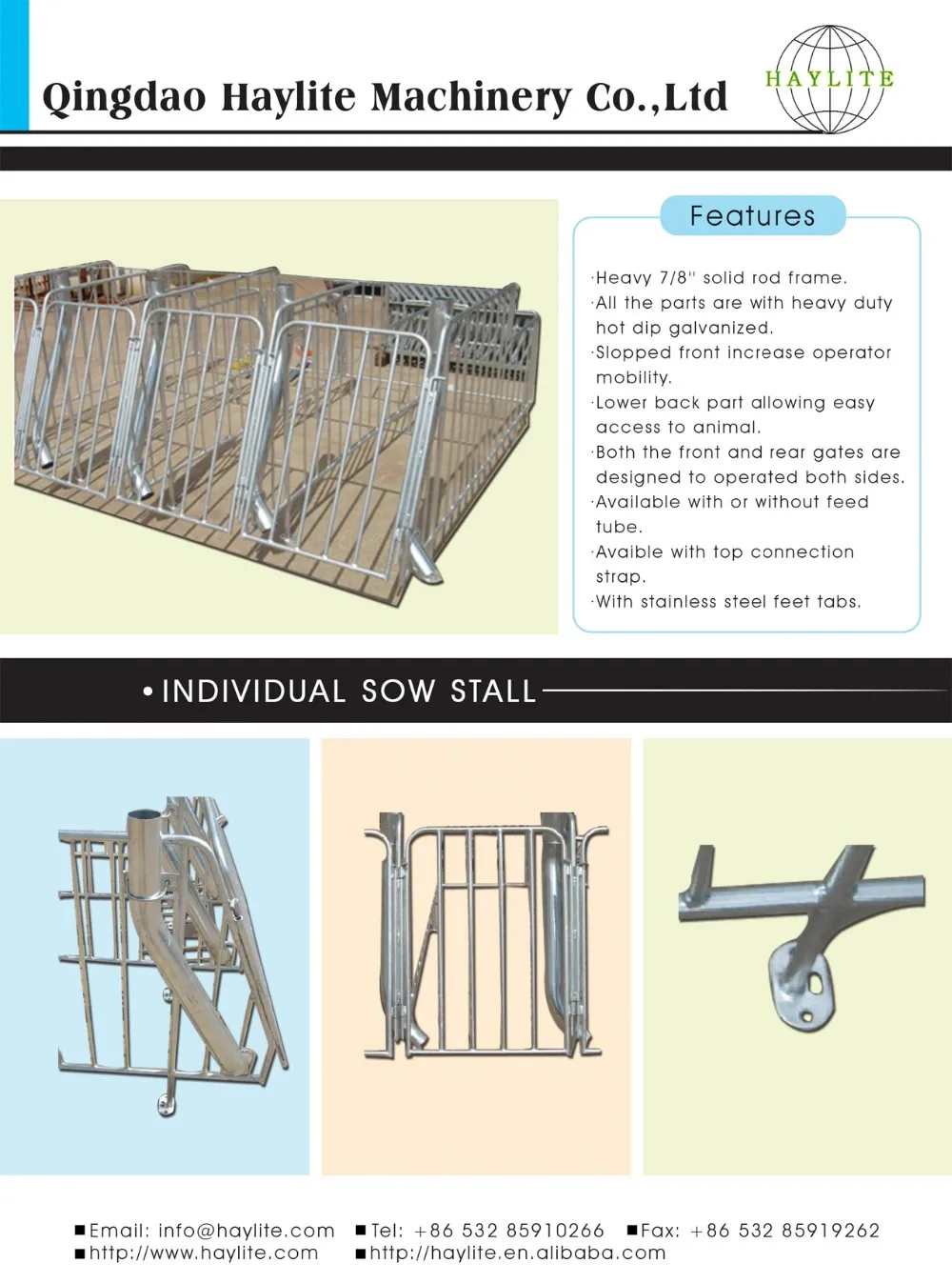 Qingdao Haylite Machinery Co.,Ltd

HAYLITE

Features

·Heavy 7/8" solid rod frame.
·All the parts are with heavy duty hot dip galvanized.
·Slopped front increase operator mobility.
·Lower back part allowing easy access to animal.
·Both the front and rear gates are designed to operated both sides.
·Available with or without feed tube.
·Avaible with top connection strap.
·With stainless steel feet tabs.

• INDIVIDUAL SOW STALL

■Email: info@haylite.com ■Tel: +86 532 85910266 ■Fax: +86 532 85919262
■http://www.haylite.com ■http://haylite.en.alibaba.com