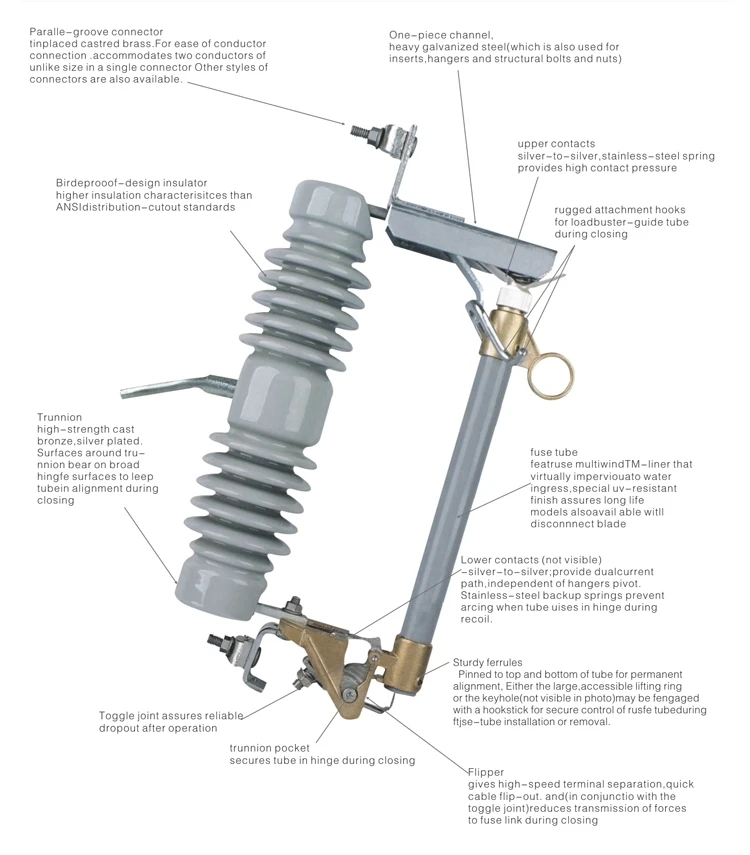 Paralle-groove connector
tinplaced castred brass.For ease of conductor connection .accommodates two conductors of unlike size in a single connector Other styles of connectors are also available.

One-piece channel,
heavy galvanized steel(which is also used for inserts,hangers and structural bolts and nuts)

upper contacts
silver-to-silver,stainless-steel spring provides high contact pressure

Birdeprooof-design insulator
higher insulation characterisitces than ANSIdistribution-cutout standards

rugged attachment hooks for loadbuster-guide tube during closing

Trunnion
high-strength cast bronze,silver plated. Surfaces around trunnion bear on broad hingfe surfaces to leep tubein alignment during closing

fuse tube
featruse multiwindTM-liner that virtually imperviouato water ingress,special uv-resistant finish assures long life models alsoavail able witll disconnnect blade

Lower contacts (not visible)
-silver-to-silver;provide dualcurrent path,independent of hangers pivot. Stainless-steel backup springs prevent arcing when tube uises in hinge during recoil.

Sturdy ferrules
Pinned to top and bottom of tube for permanent alignment, Either the large,accessible lifting ring or the keyhole(not visible in photo)may be fengaged with a hookstick for secure control of rusfe tubeduring ftjse-tube installation or removal.

Toggle joint assures reliable dropout after operation

trunnion pocket
secures tube in hinge during closing

Flipper
gives high-speed terminal separation,quick cable flip-out. and(in conjunctio with the toggle joint)reduces transmission of forces to fuse link during closing