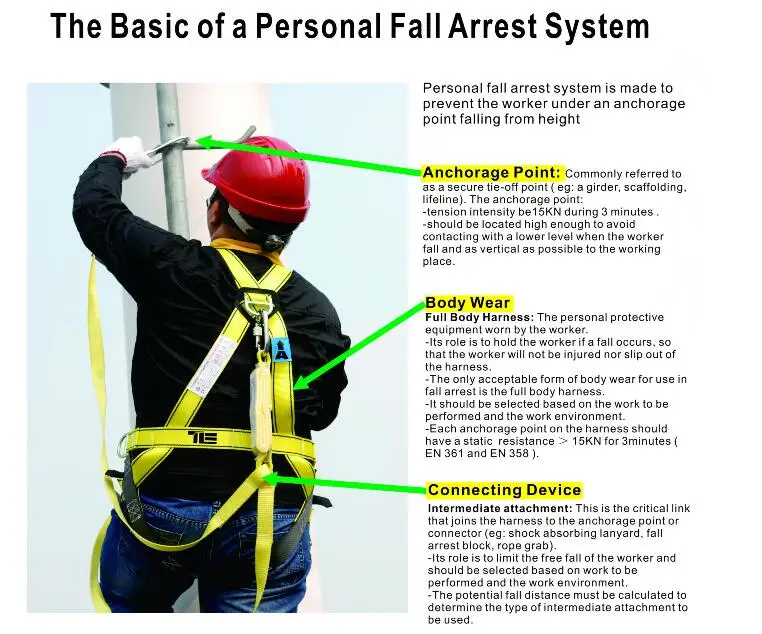 The Basic of a Personal Fall Arrest System

Personal fall arrest system is made to prevent the worker under an anchorage point falling from height

Anchorage Point: Commonly referred to as a secure tie-off point ( eg: a girder, scaffolding, lifeline). The anchorage point:
-tension intensity be15KN during 3 minutes .
-should be located high enough to avoid contacting with a lower level when the worker fall and as vertical as possible to the working place.

Body Wear
Full Body Harness: The personal protective equipment worn by the worker.
-Its role is to hold the worker if a fall occurs, so that the worker will not be injured nor slip out of the harness.
-The only acceptable form of body wear for use in fall arrest is the full body harness.
-It should be selected based on the work to be performed and the work environment.
-Each anchorage point on the harness should have a static resistance > 15KN for 3minutes ( EN 361 and EN 358 ).

Connecting Device
Intermediate attachment: This is the critical link that joins the harness to the anchorage point or connector (eg: shock absorbing lanyard, fall arrest block, rope grab).
-Its role is to limit the free fall of the worker and should be selected based on work to be performed and the work environment.
-The potential fall distance must be calculated to determine the type of intermediate attachment to be used.

TE