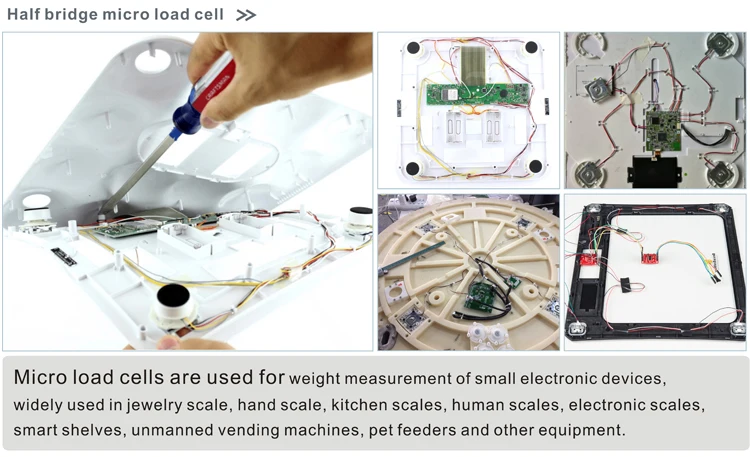 Half bridge micro load cell >>

CRAFTSMAN

Micro load cells are used for weight measurement of small electronic devices, widely used in jewelry scale, hand scale, kitchen scales, human scales, electronic scales, smart shelves, unmanned vending machines, pet feeders and other equipment.